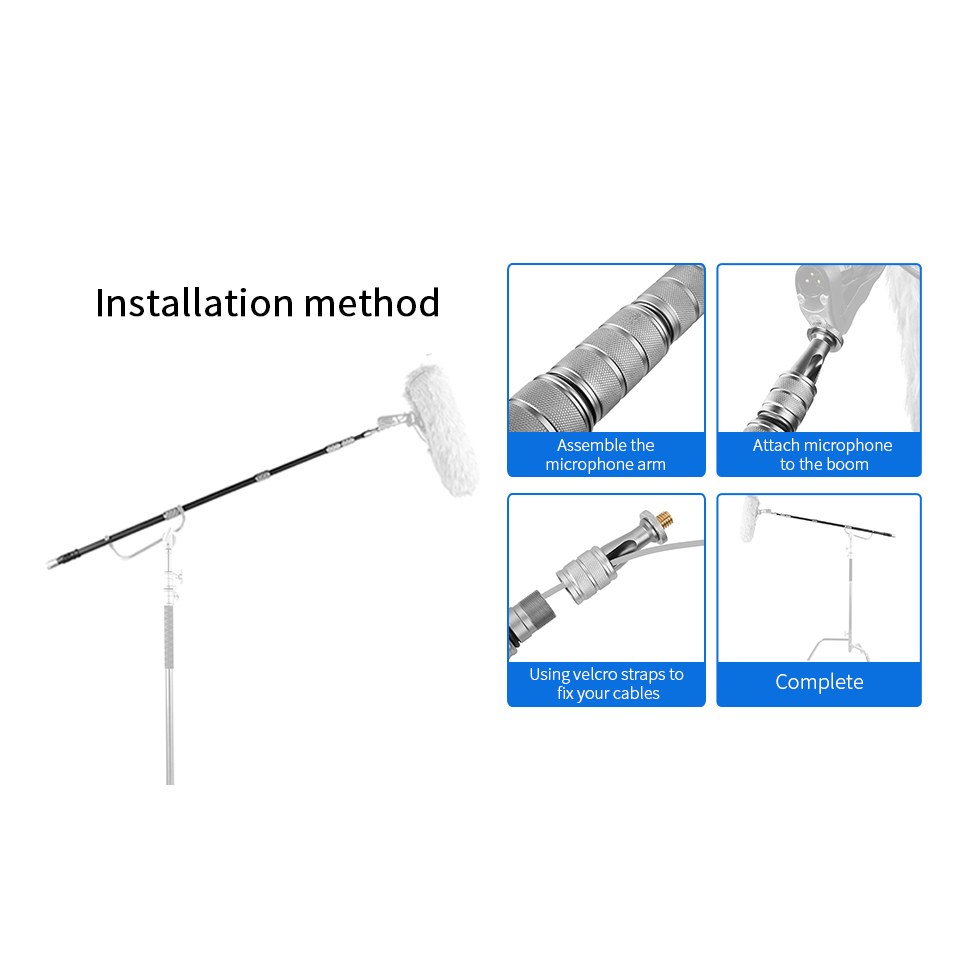 Installation method

Assemble the microphone arm

Attach microphone to the boom

Using velcro straps to fix your cables

Complete