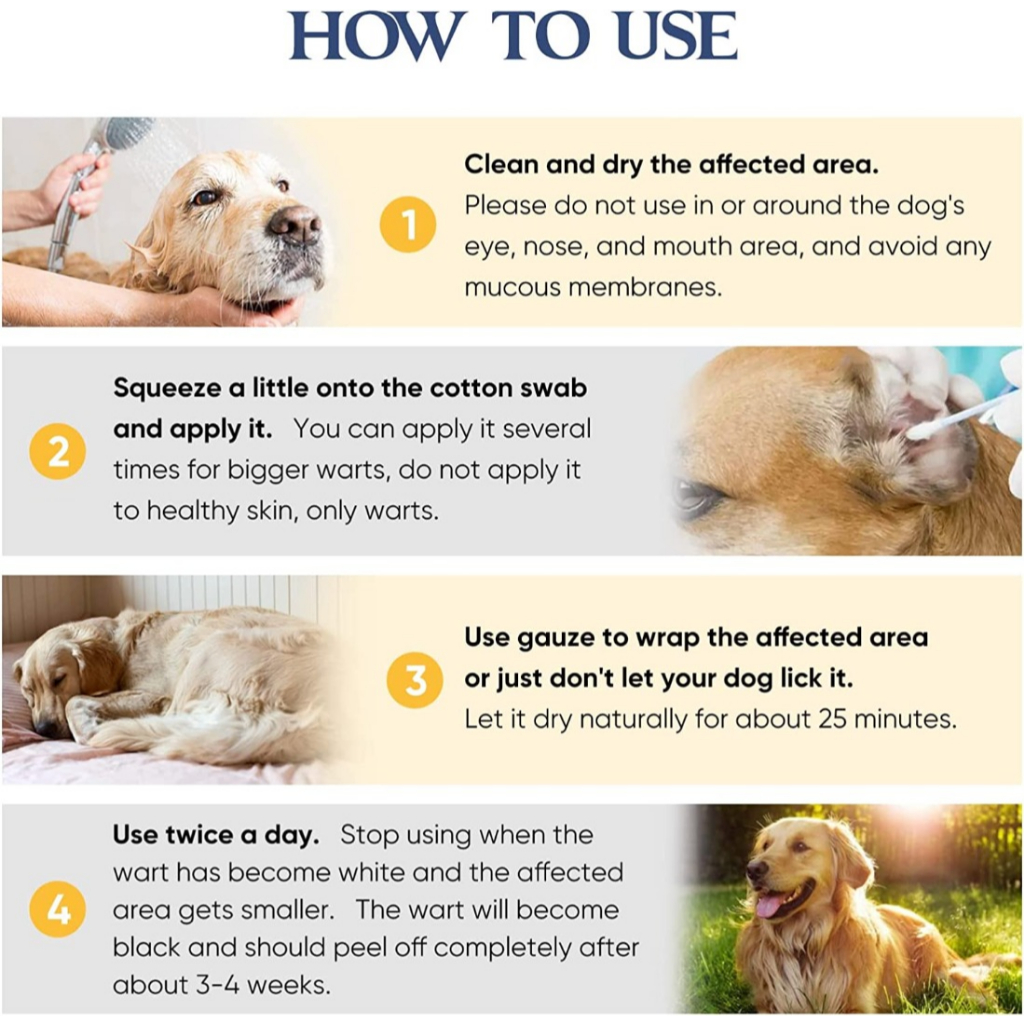 HOW TO USE

1

Clean and dry the affected area.
Please do not use in or around the dog's eye, nose, and mouth area, and avoid any mucous membranes.

2

Squeeze a little onto the cotton swab and apply it. You can apply it several times for bigger warts, do not apply it to healthy skin, only warts.

3

Use gauze to wrap the affected area or just don't let your dog lick it.
Let it dry naturally for about 25 minutes.

4

Use twice a day. Stop using when the wart has become white and the affected area gets smaller. The wart will become black and should peel off completely after about 3-4 weeks.