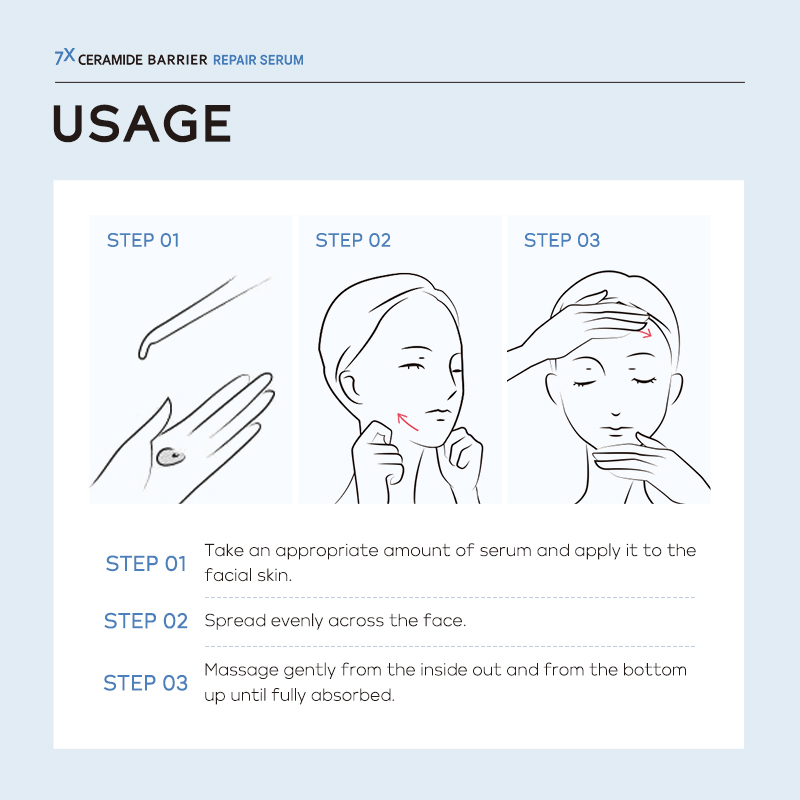 7X CERAMIDE BARRIER REPAIR SERUM

USAGE

STEP 01

STEP 02

STEP 03

STEP 01 Take an appropriate amount of serum and apply it to the facial skin.

STEP 02 Spread evenly across the face.

STEP 03 Massage gently from the inside out and from the bottom up until fully absorbed.