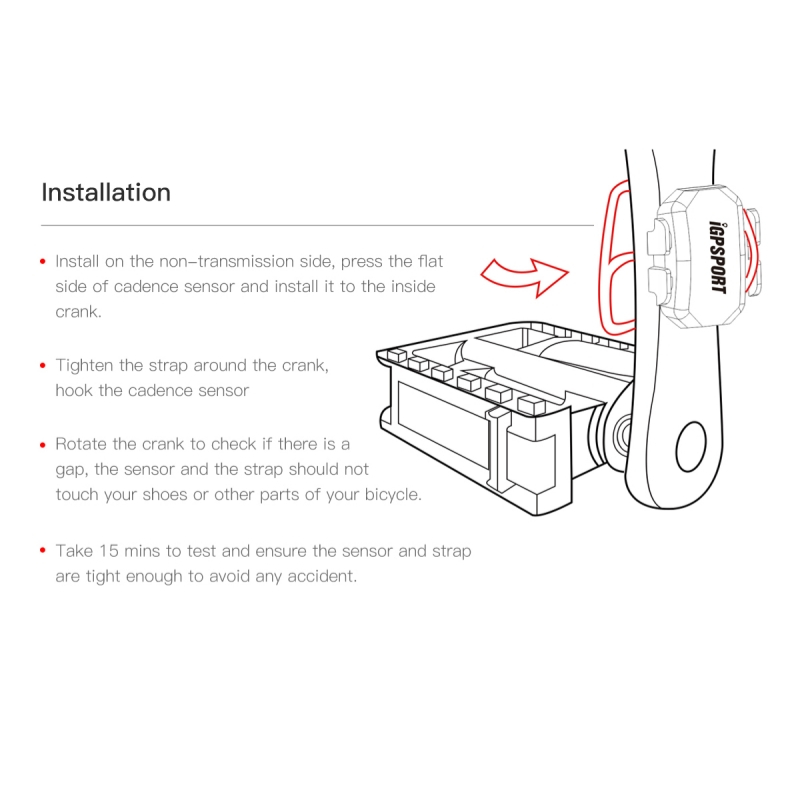 Installation

• Install on the non-transmission side, press the flat side of cadence sensor and install it to the inside crank.

• Tighten the strap around the crank, hook the cadence sensor

• Rotate the crank to check if there is a gap, the sensor and the strap should not touch your shoes or other parts of your bicycle.

• Take 15 mins to test and ensure the sensor and strap are tight enough to avoid any accident.

iGPSPORT