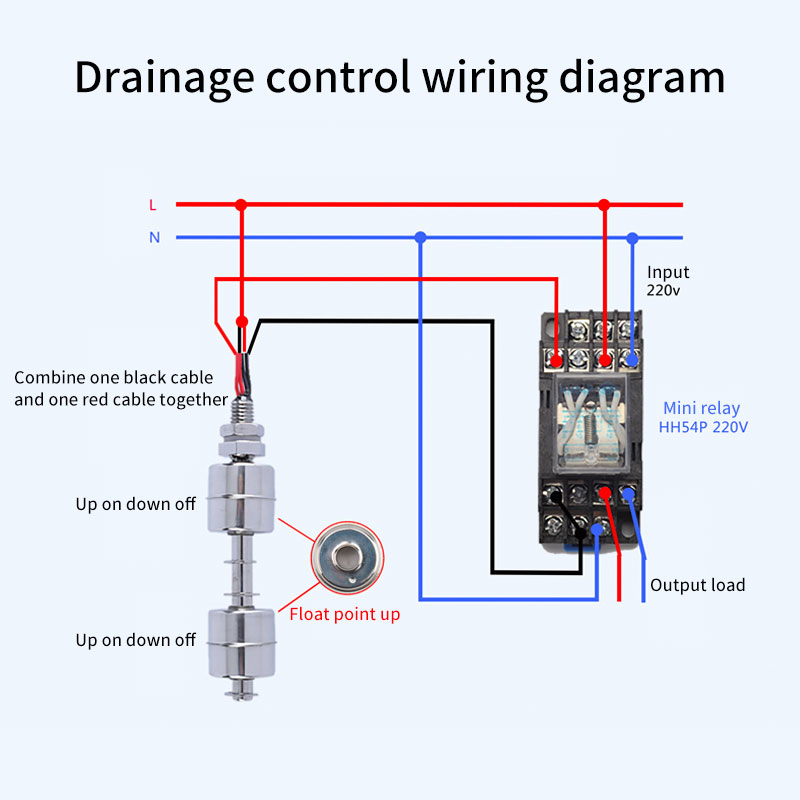 Drainage control wiring diagram

L

N

Input
220v

Combine one black cable and one red cable together

Mini relay
HH54P 220V

Up on down off

Float point up

Output load

Up on down off