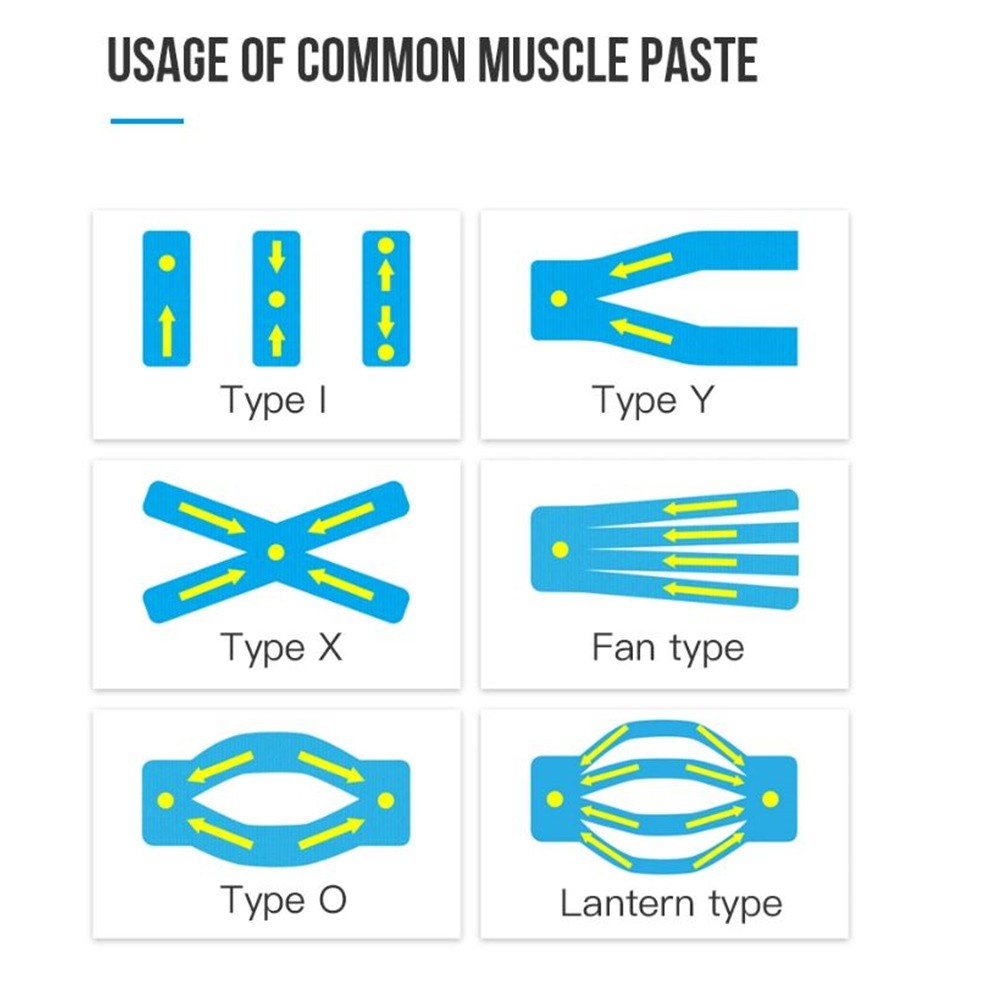 USAGE OF COMMON MUSCLE PASTE

Type I

Type Y

Type X

Fan type

Type O

Lantern type