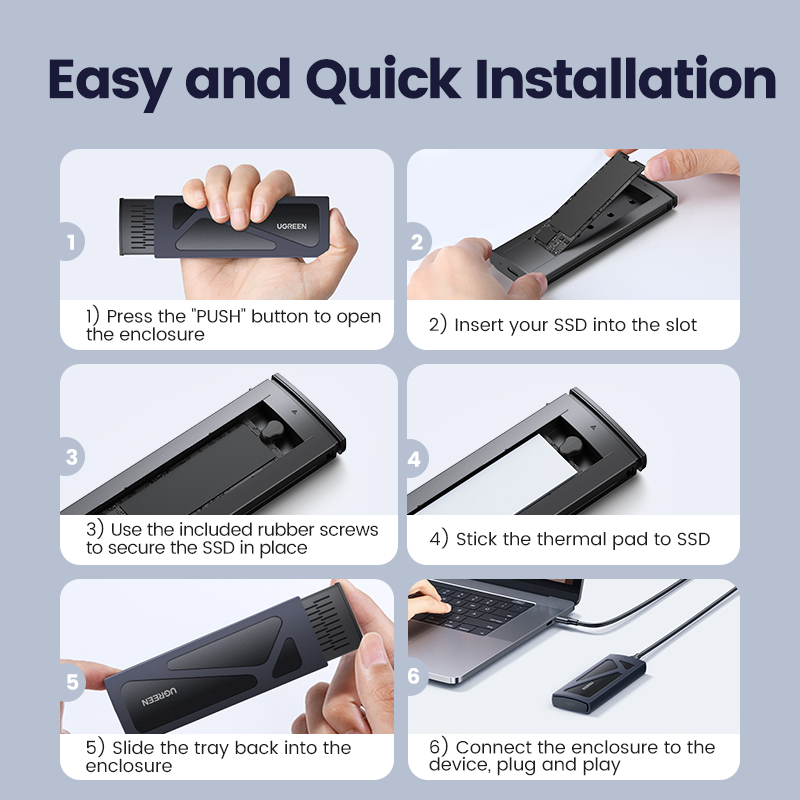 Easy and Quick Installation

1

UGREEN

1) Press the "PUSH" button to open the enclosure

2

2) Insert your SSD into the slot

3

3) Use the included rubber screws to secure the SSD in place

4

4) Stick the thermal pad to SSD

5

UGREEN

5) Slide the tray back into the enclosure

6

6) Connect the enclosure to the device, plug and play