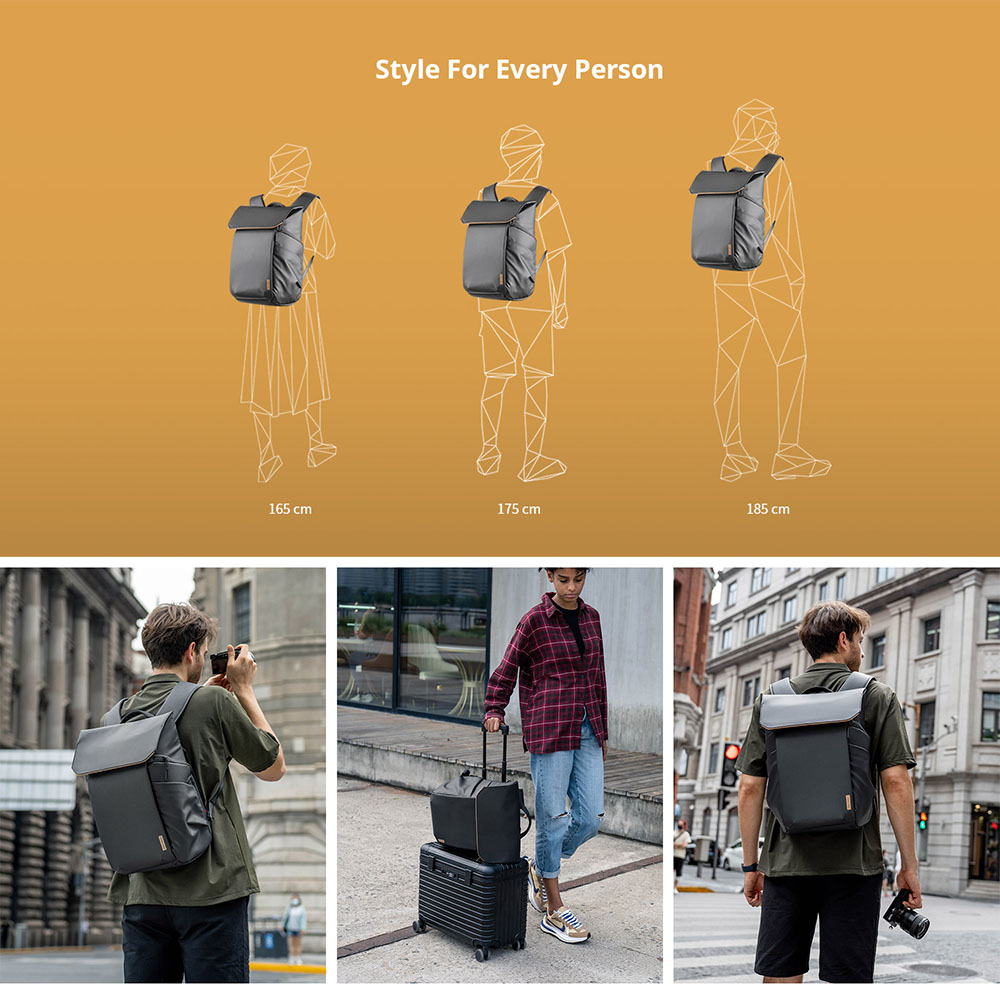 Style For Every Person

165 cm

175 cm

185 cm