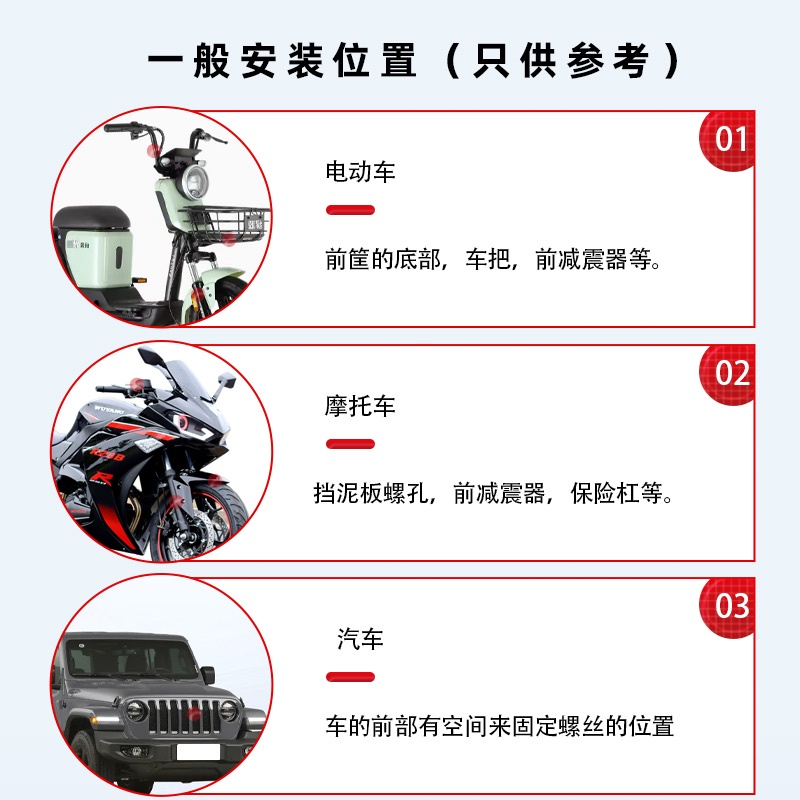 一般安装位置（只供参考）

01

电动车

前筐的底部，车把，前减震器等。

02

摩托车

挡泥板螺孔，前减震器，保险杠等。

03

汽车

车的前部有空间来固定螺丝的位置