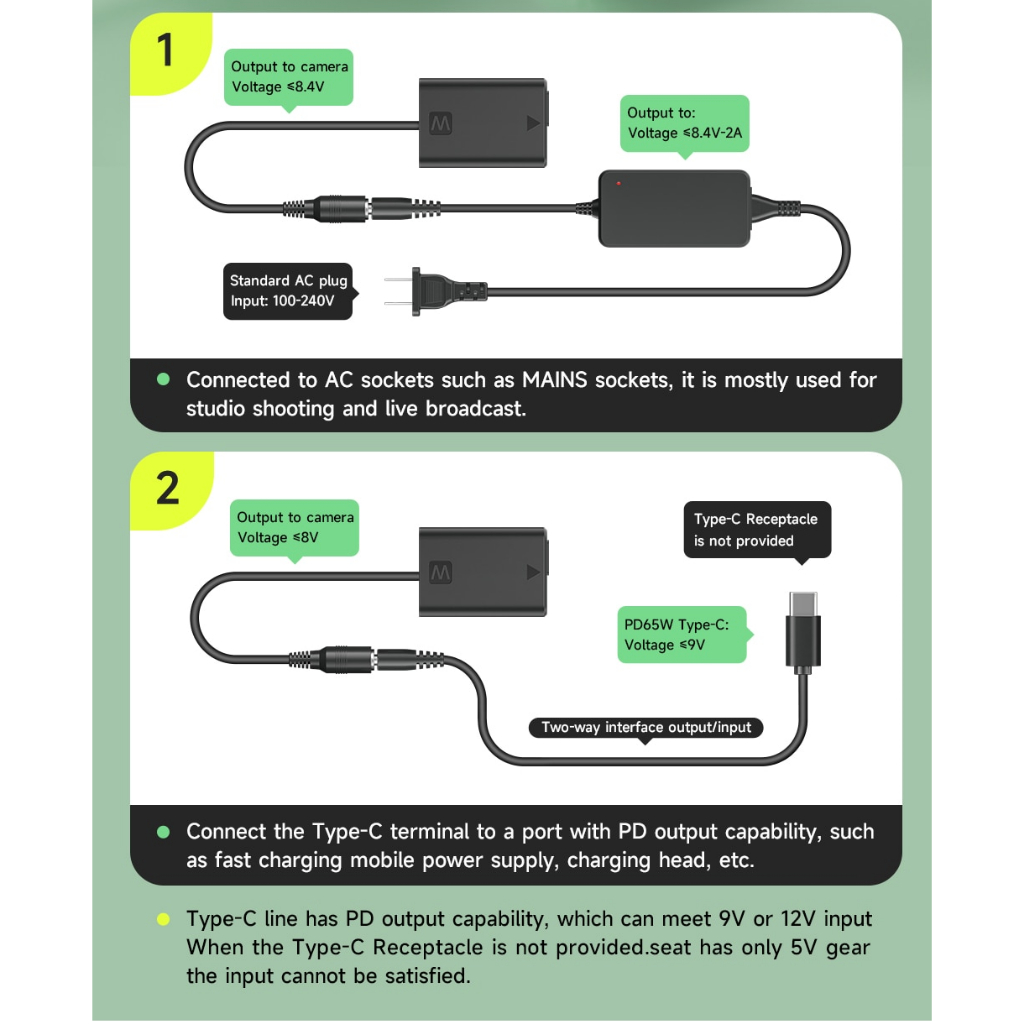 1

Output to camera
Voltage ≤8.4V

Output to:
Voltage ≤8.4V-2A

Standard AC plug
Input: 100-240V

Connected to AC sockets such as MAINS sockets, it is mostly used for studio shooting and live broadcast.

2

Output to camera
Voltage ≤8V

Type-C Receptacle
is not provided

PD65W Type-C:
Voltage ≤9V

Two-way interface output/input

Connect the Type-C terminal to a port with PD output capability, such as fast charging mobile power supply, charging head, etc.

Type-C line has PD output capability, which can meet 9V or 12V input When the Type-C Receptacle is not provided.seat has only 5V gear the input cannot be satisfied.