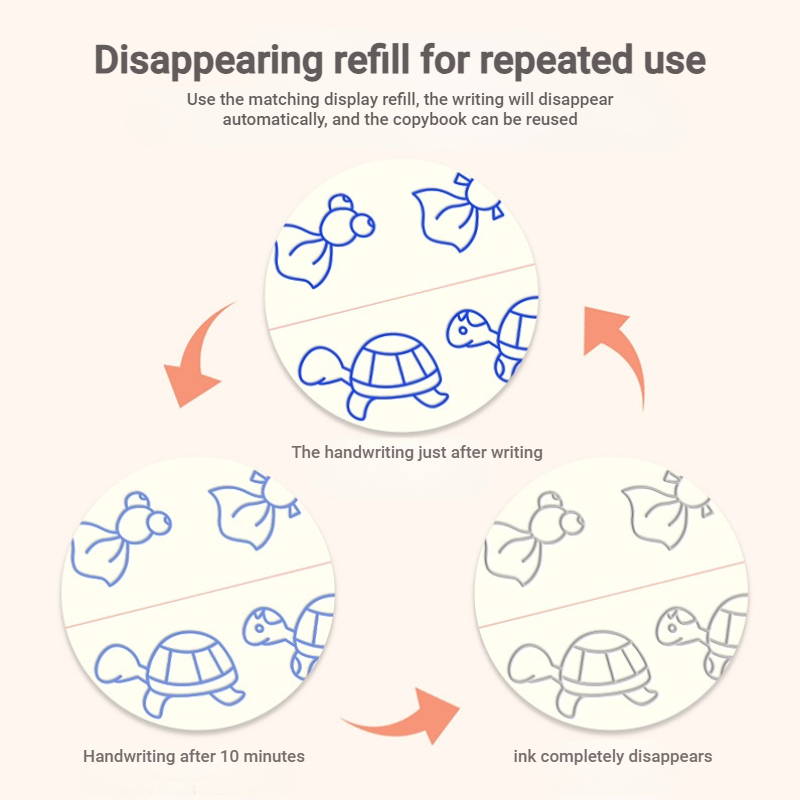 Disappearing refill for repeated use

Use the matching display refill, the writing will disappear automatically, and the copybook can be reused

The handwriting just after writing

Handwriting after 10 minutes

ink completely disappears