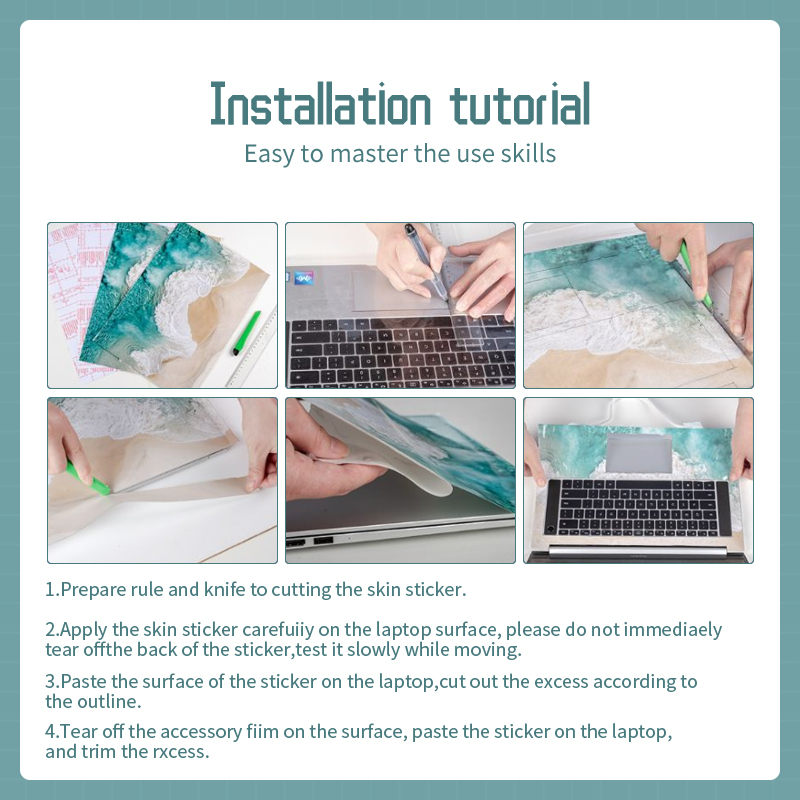 Installation tutorial

Easy to master the use skills

1.Prepare rule and knife to cutting the skin sticker.

2.Apply the skin sticker carefuiiy on the laptop surface, please do not immediaely tear offthe back of the sticker,test it slowly while moving.

3.Paste the surface of the sticker on the laptop,cut out the excess according to the outline.

4.Tear off the accessory fiim on the surface, paste the sticker on the laptop, and trim the rxcess.