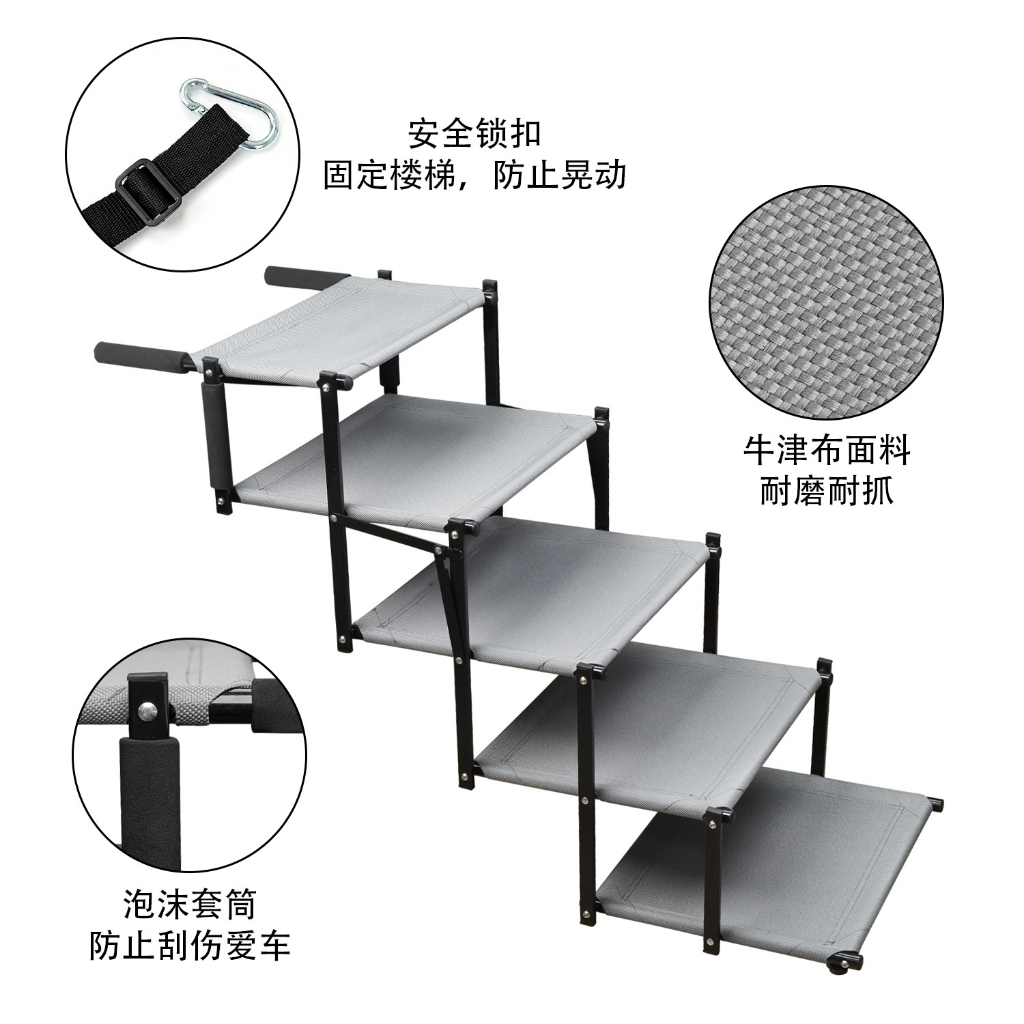 安全锁扣
固定楼梯，防止晃动

牛津布面料
耐磨耐抓

泡沫套筒
防止刮伤爱车