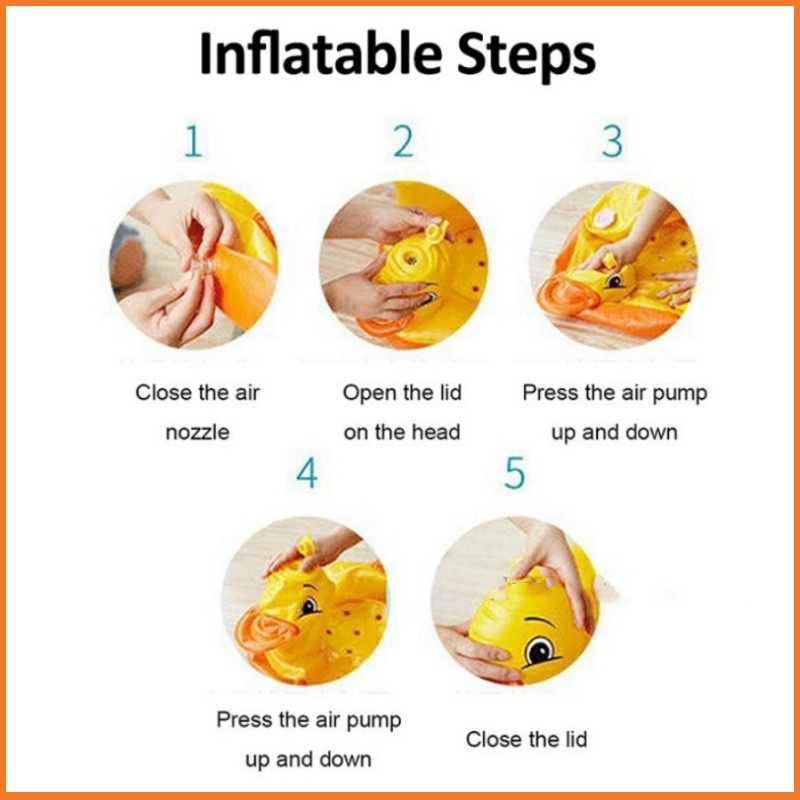 Inflatable Steps

1

Close the air nozzle

2

Open the lid on the head

3

Press the air pump up and down

4

Press the air pump up and down

5

Close the lid