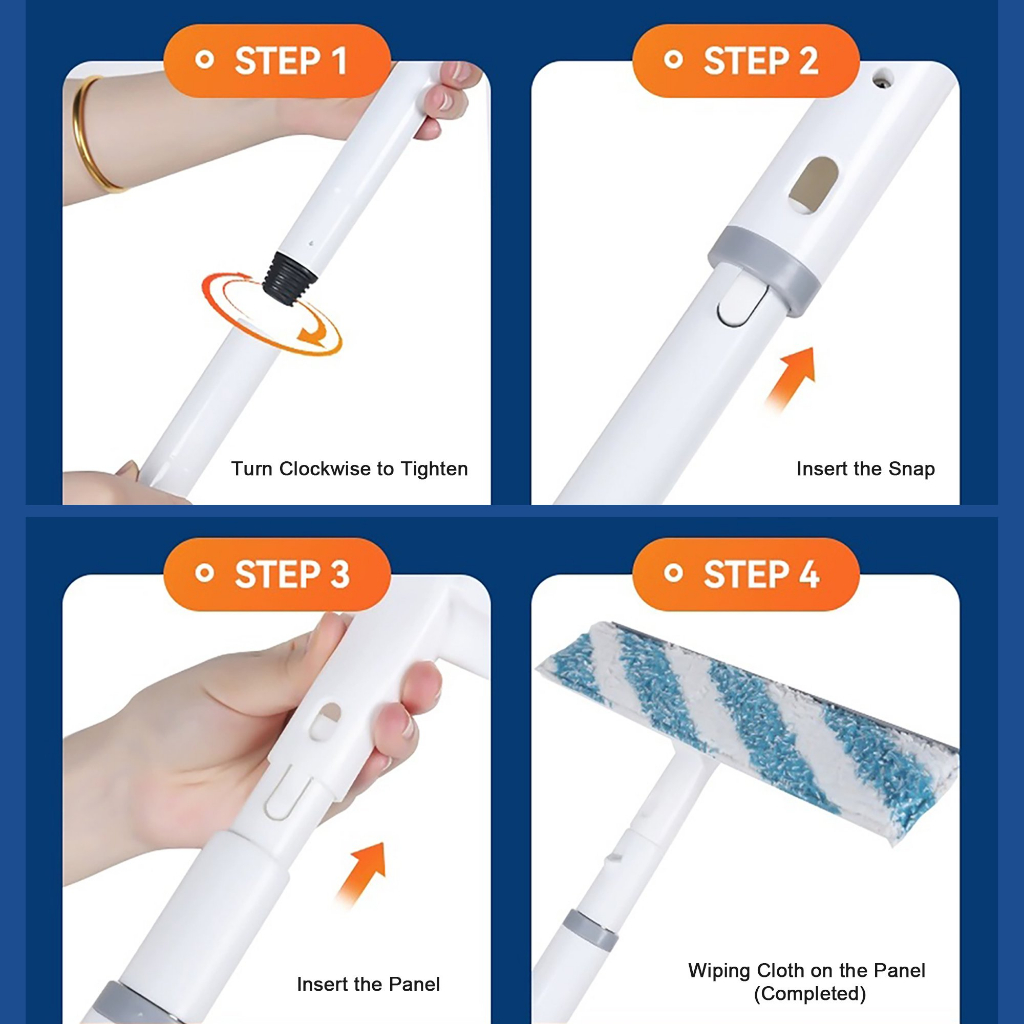 STEP 1

Turn Clockwise to Tighten

STEP 2

Insert the Snap

STEP 3

Insert the Panel

STEP 4

Wiping Cloth on the Panel (Completed)