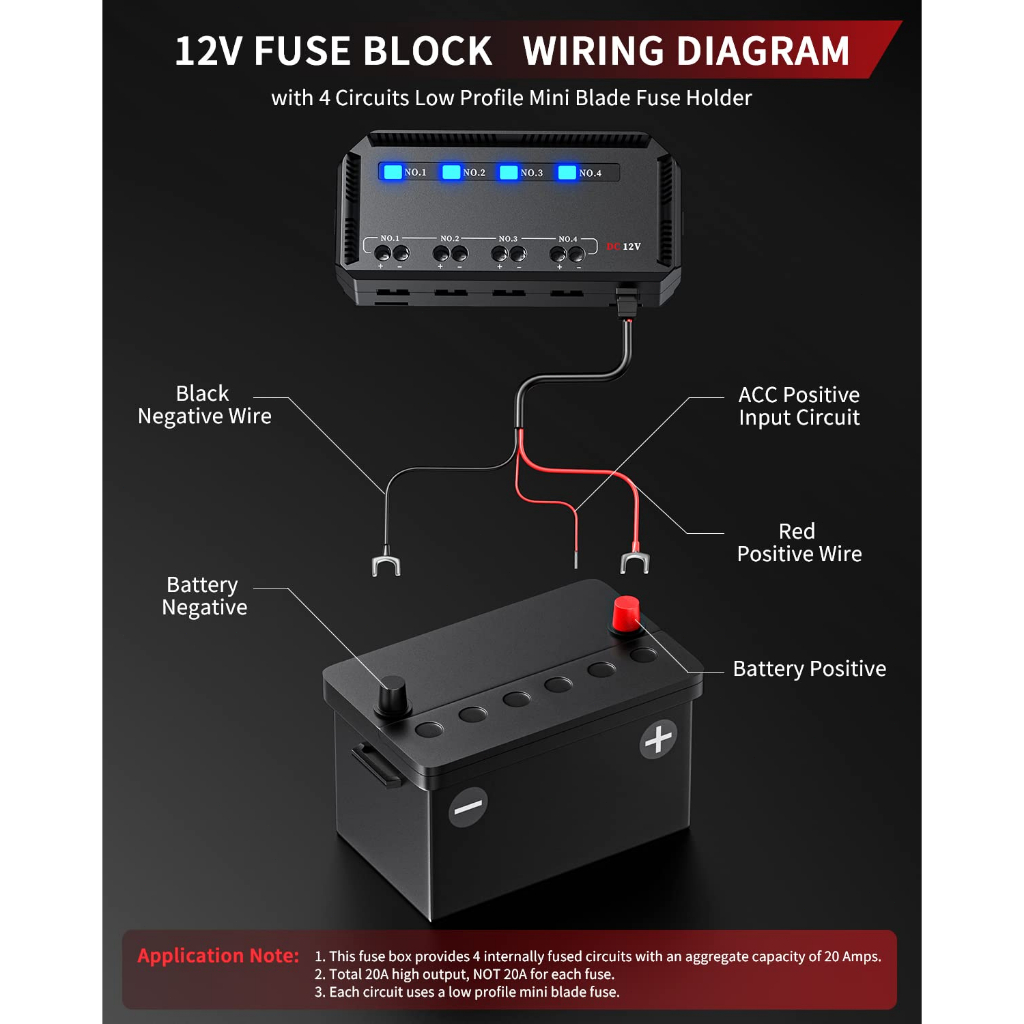 12V FUSE BLOCK WIRING DIAGRAM

with 4 Circuits Low Profile Mini Blade Fuse Holder

NO.1 NO.2 NO.3 NO.4

NO.1 NO.2 NO.3 NO.4 DC 12V

+ − + − + − + −

Black Negative Wire

ACC Positive Input Circuit

Red Positive Wire

Battery Negative

Battery Positive

+

−

Application Note: 1. This fuse box provides 4 internally fused circuits with an aggregate capacity of 20 Amps.
2. Total 20A high output, NOT 20A for each fuse.
3. Each circuit uses a low profile mini blade fuse.