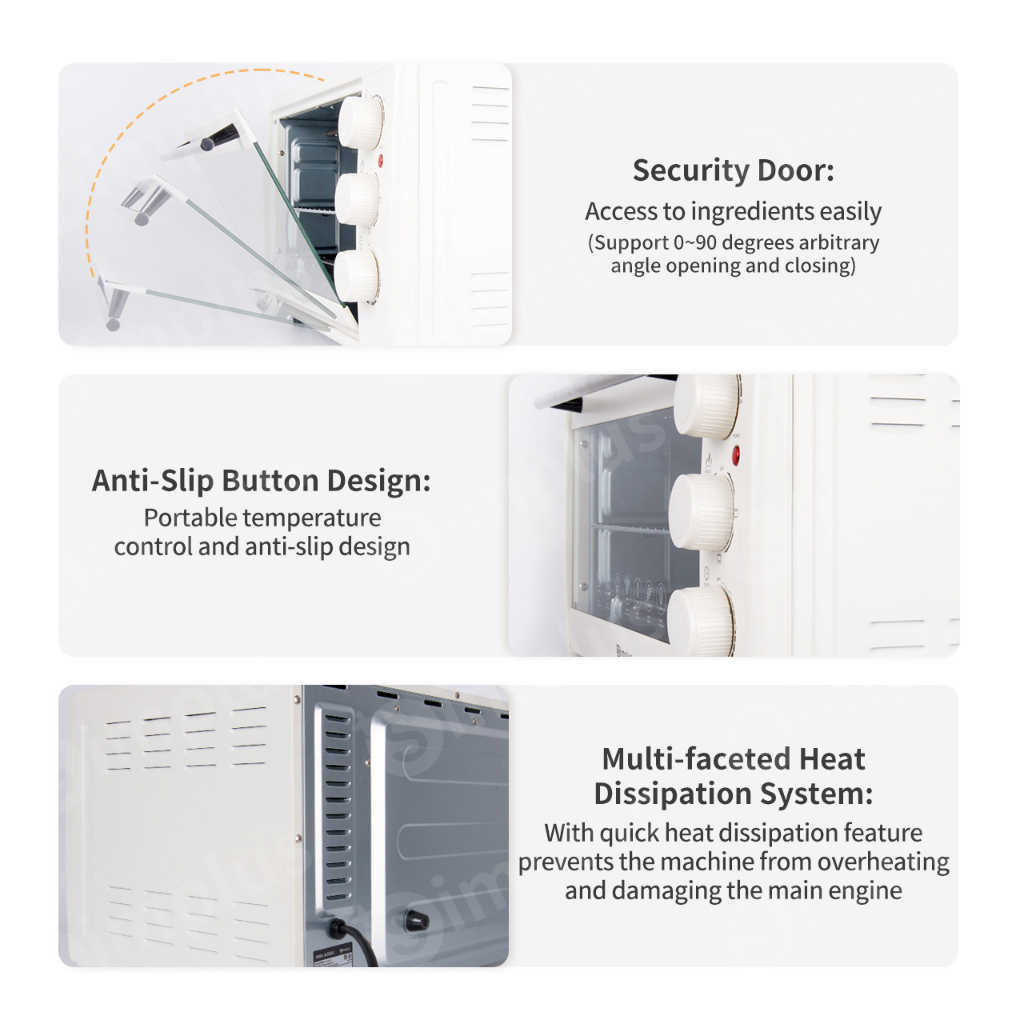 Security Door:
Access to ingredients easily
(Support 0~90 degrees arbitrary angle opening and closing)

Anti-Slip Button Design:
Portable temperature control and anti-slip design

Multi-faceted Heat Dissipation System:
With quick heat dissipation feature prevents the machine from overheating and damaging the main engine