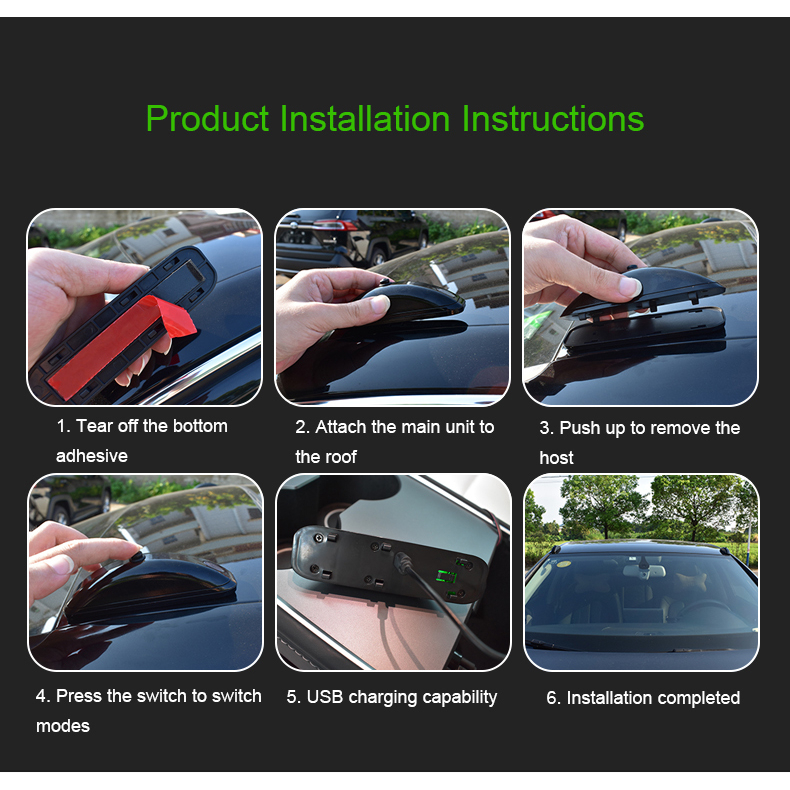 Product Installation Instructions

1. Tear off the bottom adhesive

2. Attach the main unit to the roof

3. Push up to remove the host

4. Press the switch to switch modes

5. USB charging capability

6. Installation completed