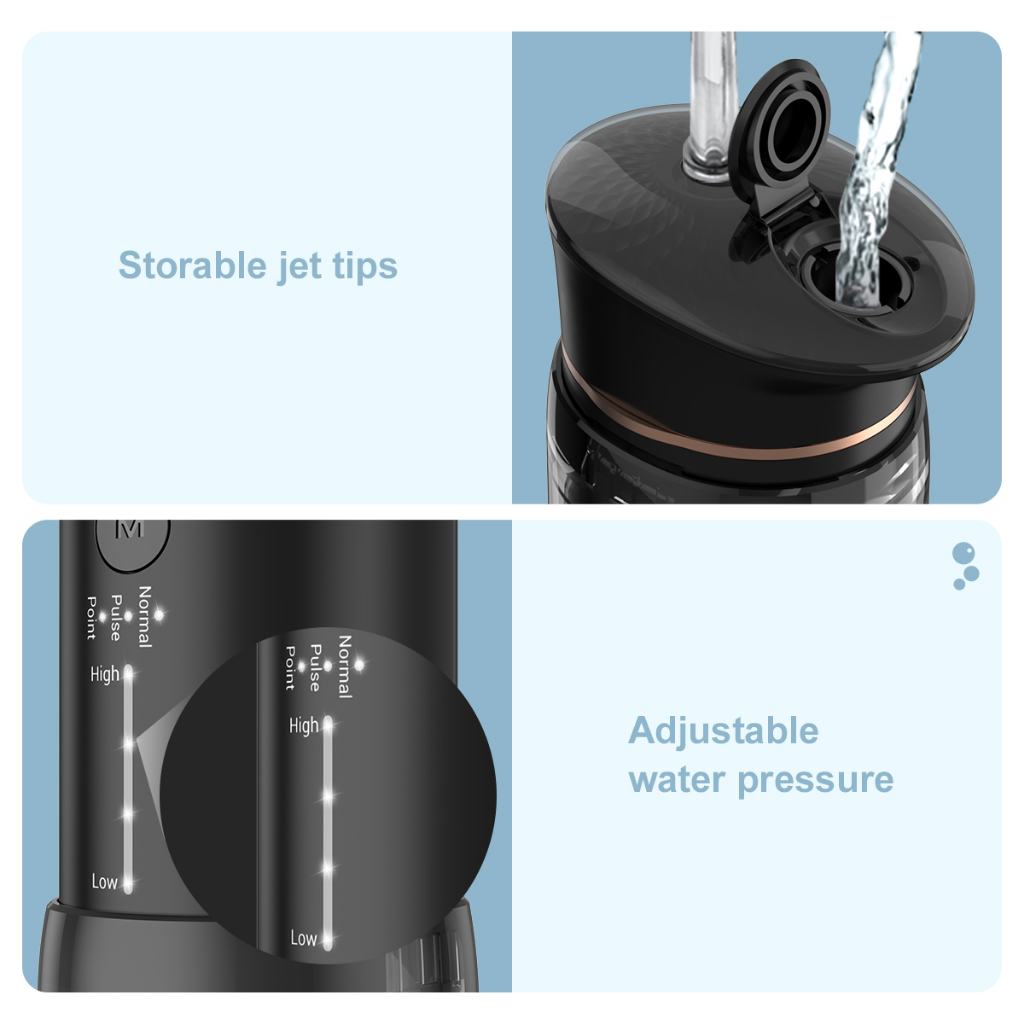 Storable jet tips

M

Normal
Pulse
Point

High

Low

Normal
Pulse
Point

High

Low

Adjustable water pressure