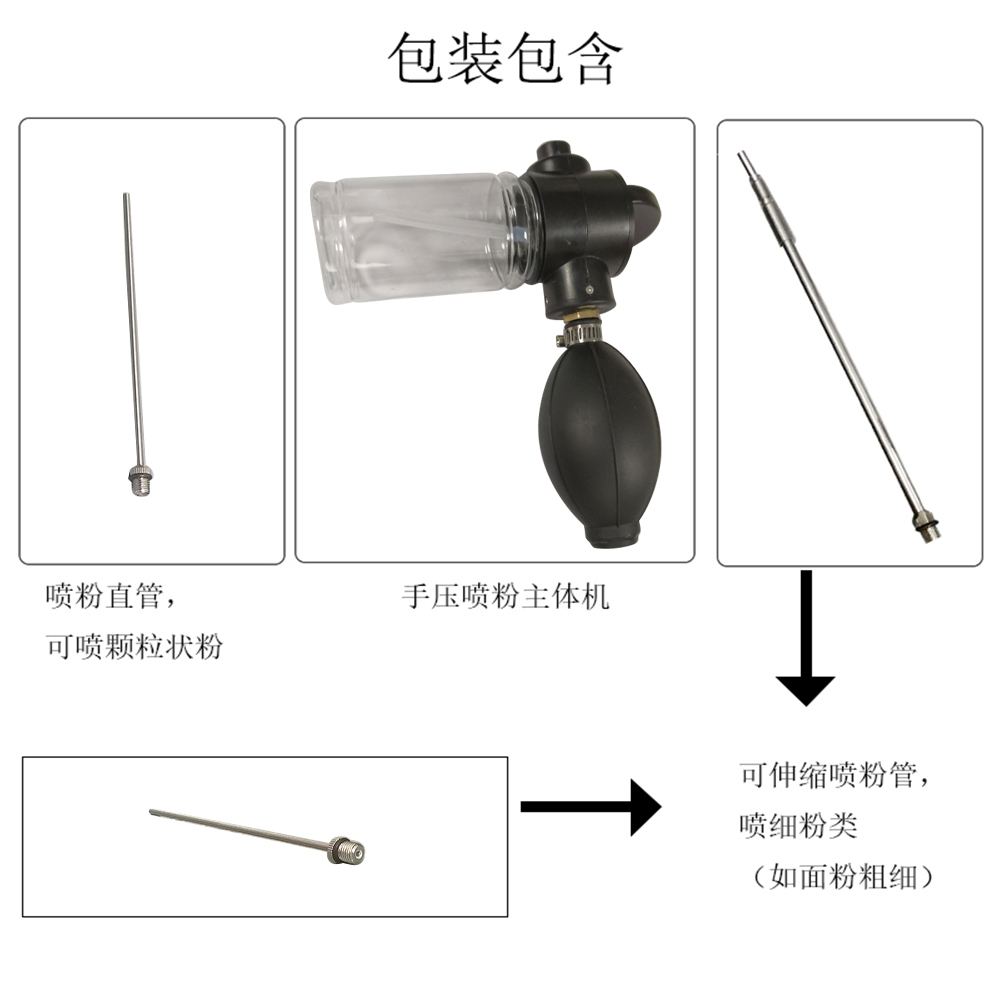 包装包含

喷粉直管，
可喷颗粒状粉

手压喷粉主体机

可伸缩喷粉管，
喷细粉类
（如面粉粗细）