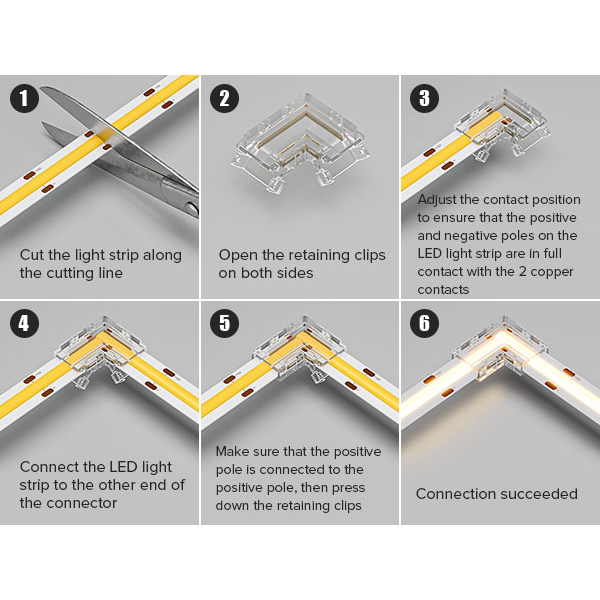 1

Cut the light strip along the cutting line

2

Open the retaining clips on both sides

3

Adjust the contact position to ensure that the positive and negative poles on the LED light strip are in full contact with the 2 copper contacts

4

Connect the LED light strip to the other end of the connector

5

Make sure that the positive pole is connected to the positive pole, then press down the retaining clips

6

Connection succeeded