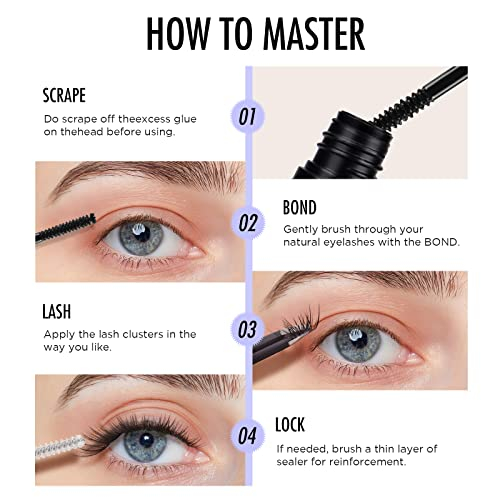 HOW TO MASTER

SCRAPE

Do scrape off theexcess glue on thehead before using.

01

02

BOND

Gently brush through your natural eyelashes with the BOND.

LASH

Apply the lash clusters in the way you like.

03

04

LOCK

If needed, brush a thin layer of sealer for reinforcement.