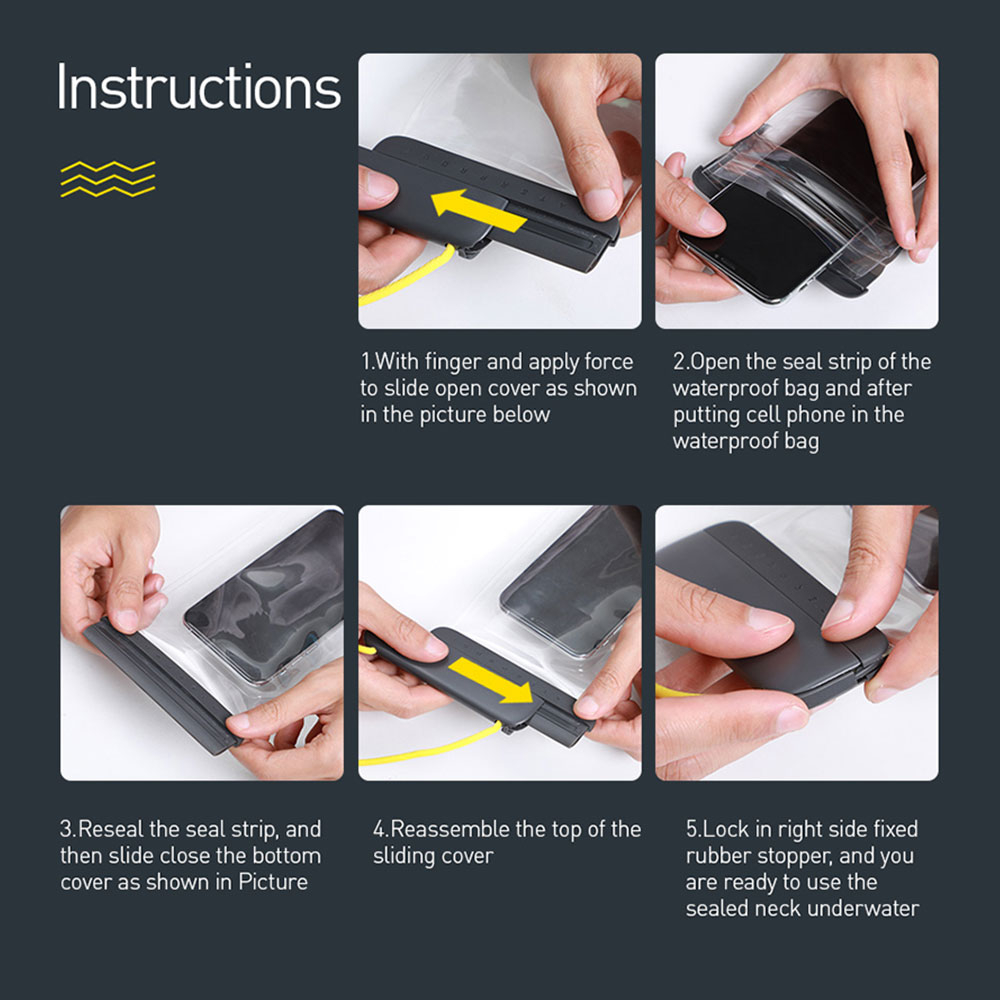 Instructions

1.With finger and apply force to slide open cover as shown in the picture below

2.Open the seal strip of the waterproof bag and after putting cell phone in the waterproof bag

3.Reseal the seal strip, and then slide close the bottom cover as shown in Picture

4.Reassemble the top of the sliding cover

5.Lock in right side fixed rubber stopper, and you are ready to use the sealed neck underwater