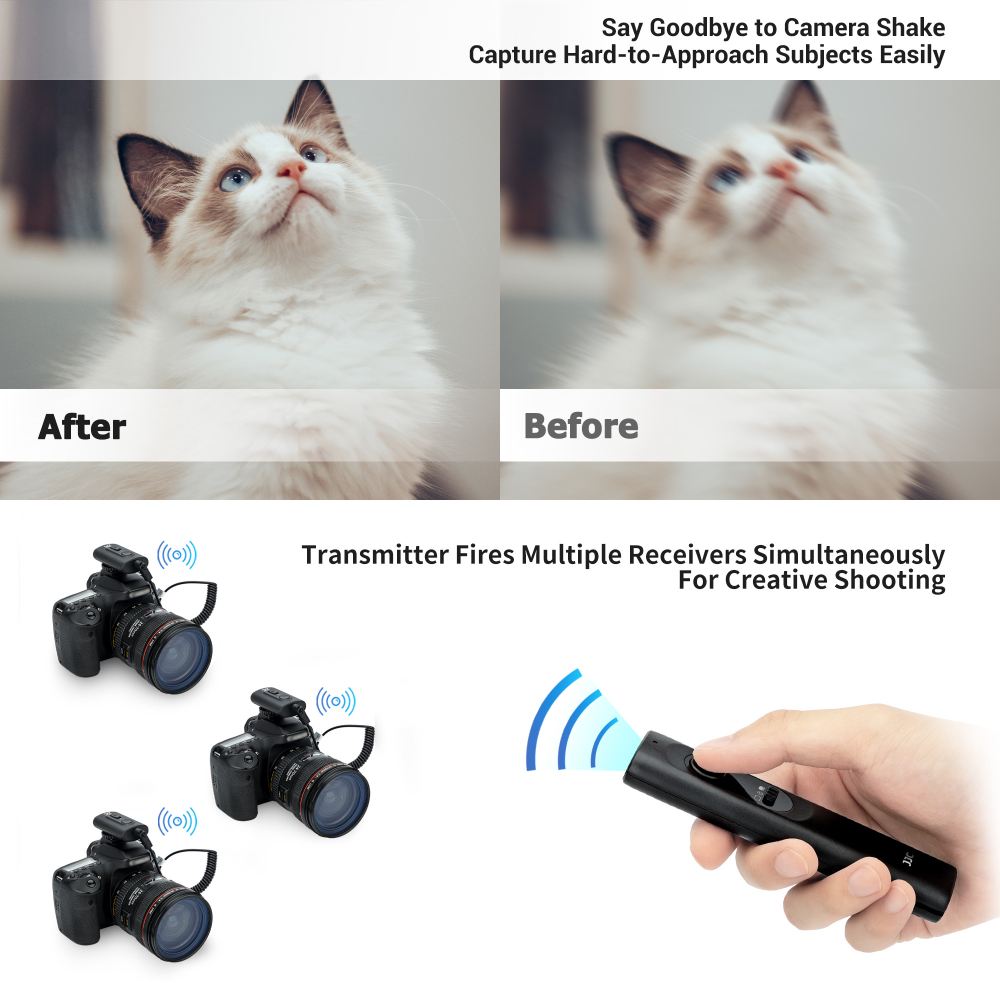 Say Goodbye to Camera Shake
Capture Hard-to-Approach Subjects Easily

After

Before

Transmitter Fires Multiple Receivers Simultaneously
For Creative Shooting

JJC