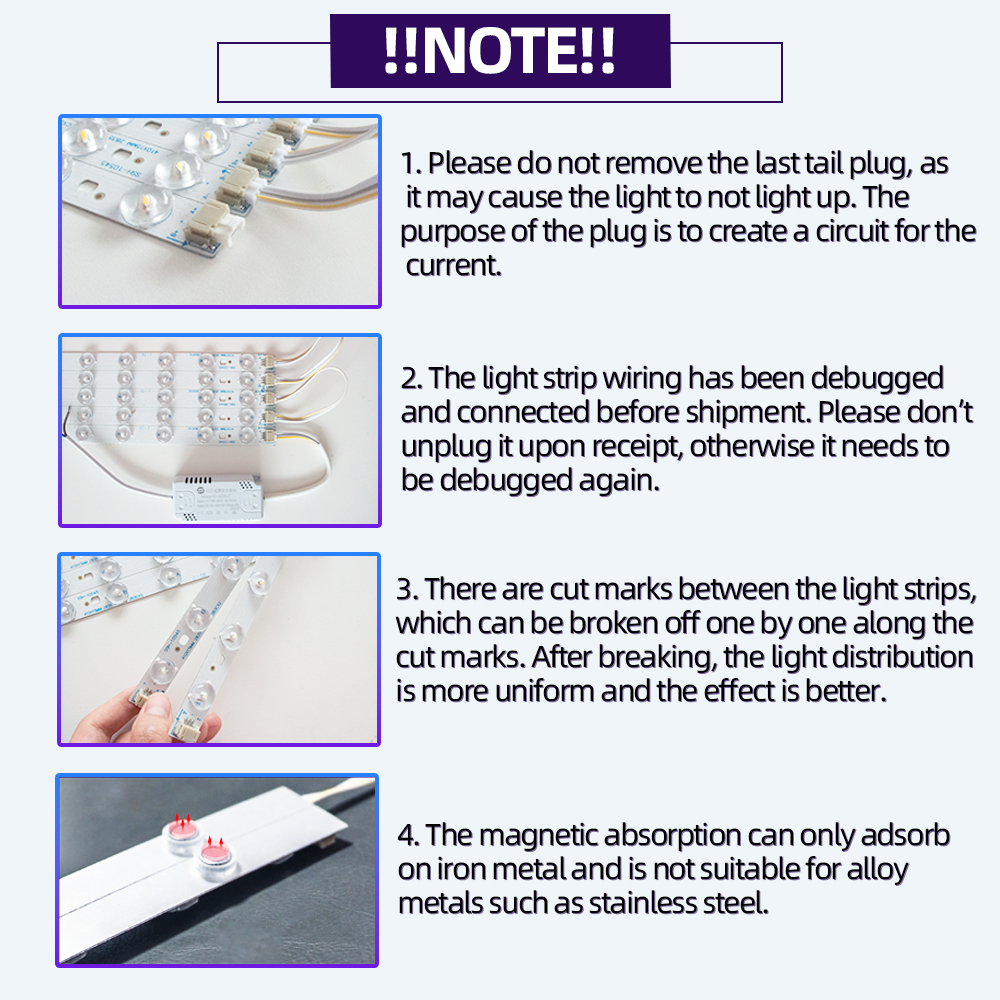 !!NOTE!!

1. Please do not remove the last tail plug, as it may cause the light to not light up. The purpose of the plug is to create a circuit for the current.

2. The light strip wiring has been debugged and connected before shipment. Please don't unplug it upon receipt, otherwise it needs to be debugged again.

3. There are cut marks between the light strips, which can be broken off one by one along the cut marks. After breaking, the light distribution is more uniform and the effect is better.

4. The magnetic absorption can only adsorb on iron metal and is not suitable for alloy metals such as stainless steel.