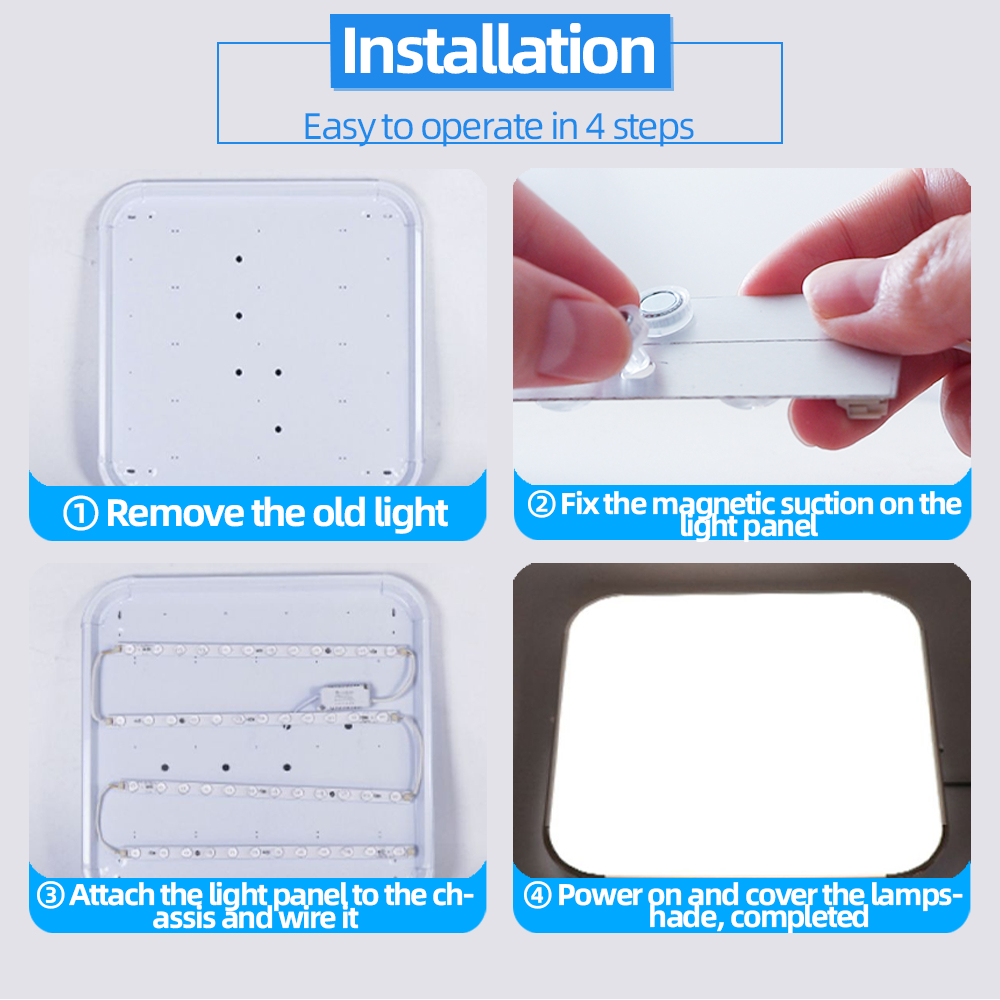 Installation

Easy to operate in 4 steps

① Remove the old light

② Fix the magnetic suction on the light panel

③ Attach the light panel to the chassis and wire it

④ Power on and cover the lampshade, completed