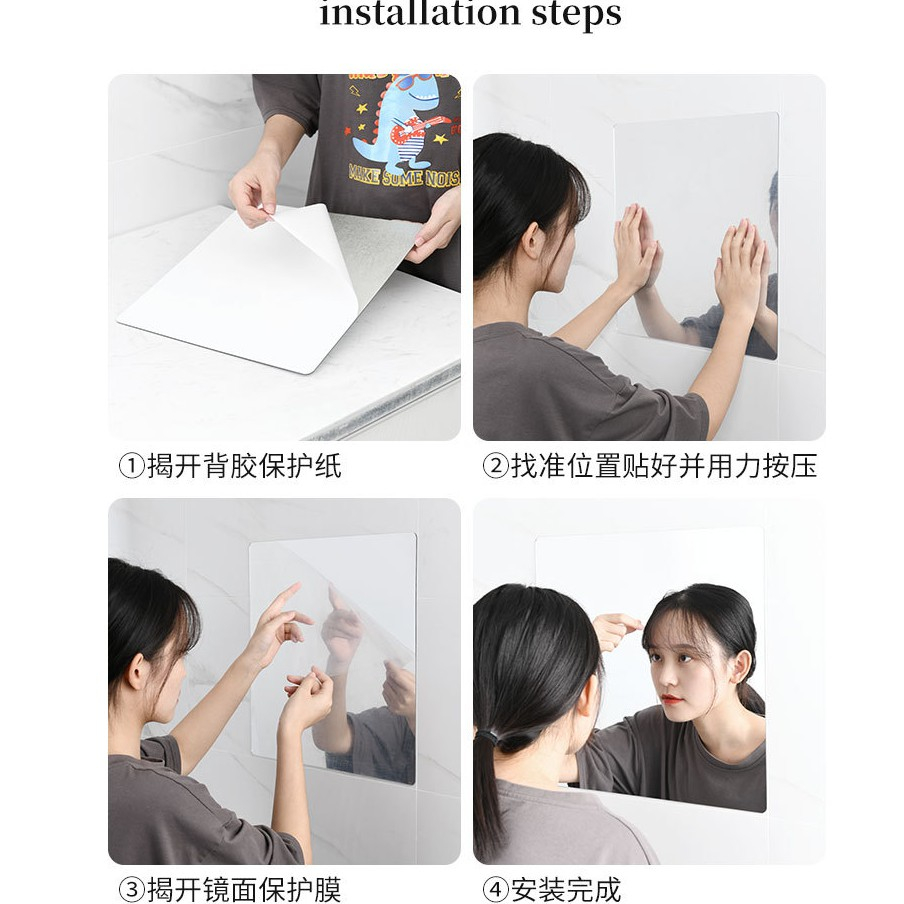 installation steps

MAKE SOME NOIS

①揭开背胶保护纸

②找准位置贴好并用力按压

③揭开镜面保护膜

④安装完成