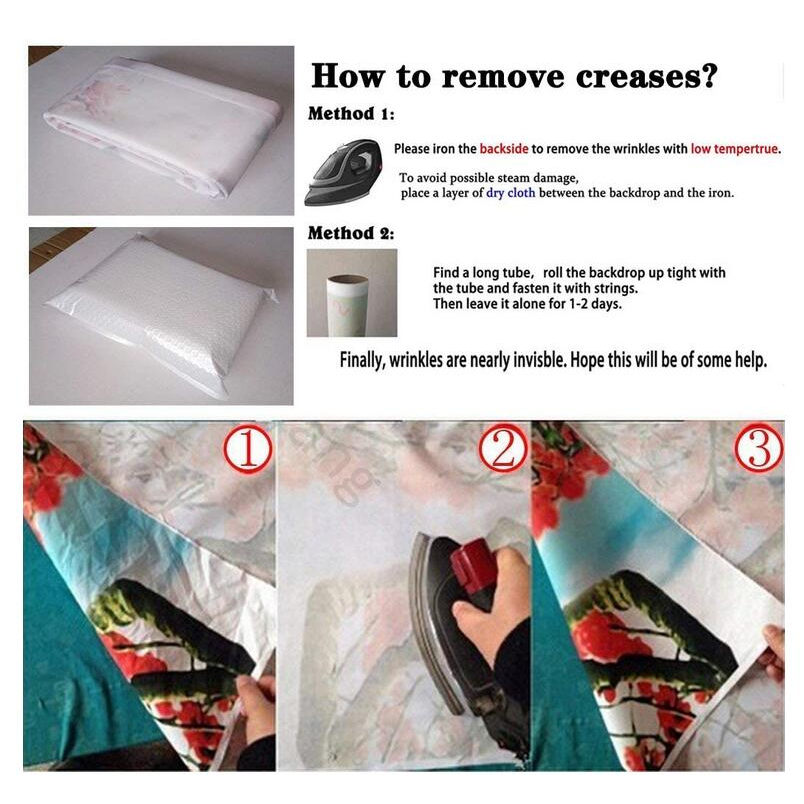 How to remove creases?

Method 1:

Please iron the backside to remove the wrinkles with low tempertrue.

To avoid possible steam damage, place a layer of dry cloth between the backdrop and the iron.

Method 2:

Find a long tube, roll the backdrop up tight with the tube and fasten it with strings. Then leave it alone for 1-2 days.

Finally, wrinkles are nearly invisble. Hope this will be of some help.

①

②

③