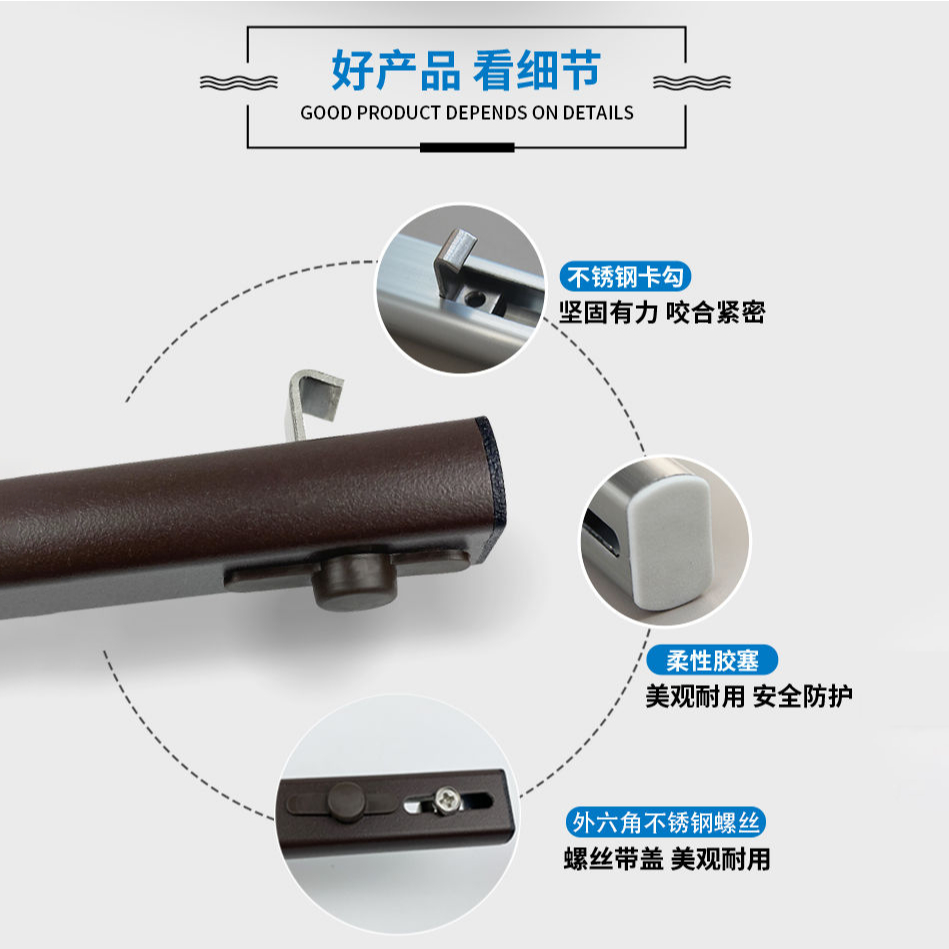 好产品 看细节
GOOD PRODUCT DEPENDS ON DETAILS

不锈钢卡勾
坚固有力 咬合紧密

柔性胶塞
美观耐用 安全防护

外六角不锈钢螺丝
螺丝带盖 美观耐用