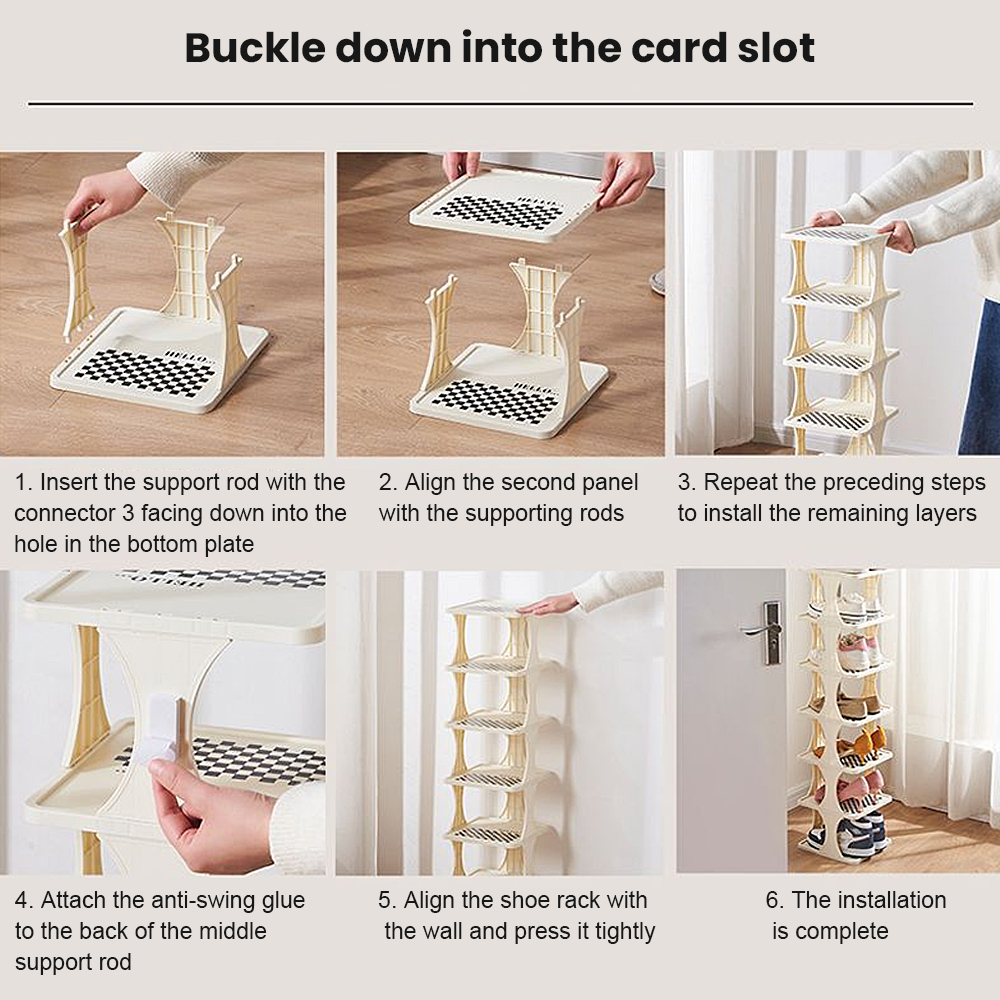 Buckle down into the card slot

1. Insert the support rod with the connector 3 facing down into the hole in the bottom plate

2. Align the second panel with the supporting rods

3. Repeat the preceding steps to install the remaining layers

4. Attach the anti-swing glue to the back of the middle support rod

5. Align the shoe rack with the wall and press it tightly

6. The installation is complete