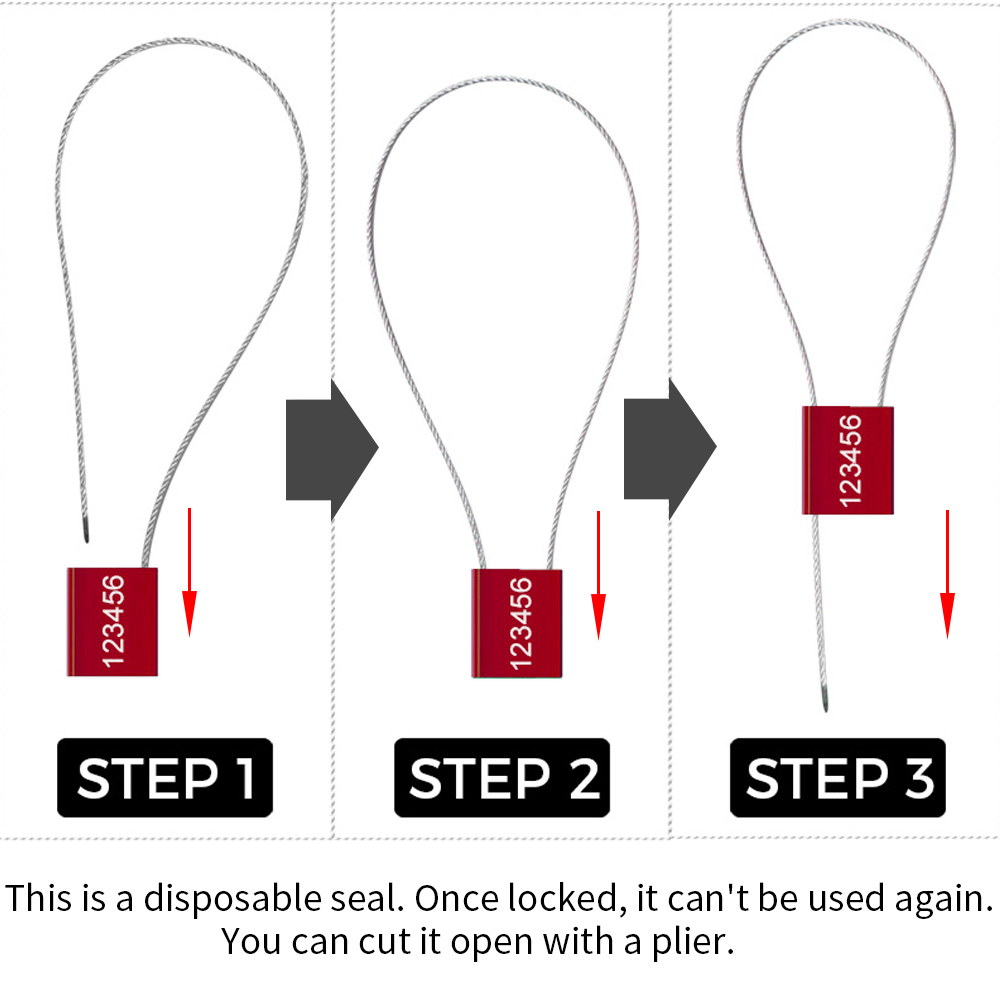 123456

STEP 1

123456

STEP 2

123456

STEP 3

This is a disposable seal. Once locked, it can't be used again.
You can cut it open with a plier.