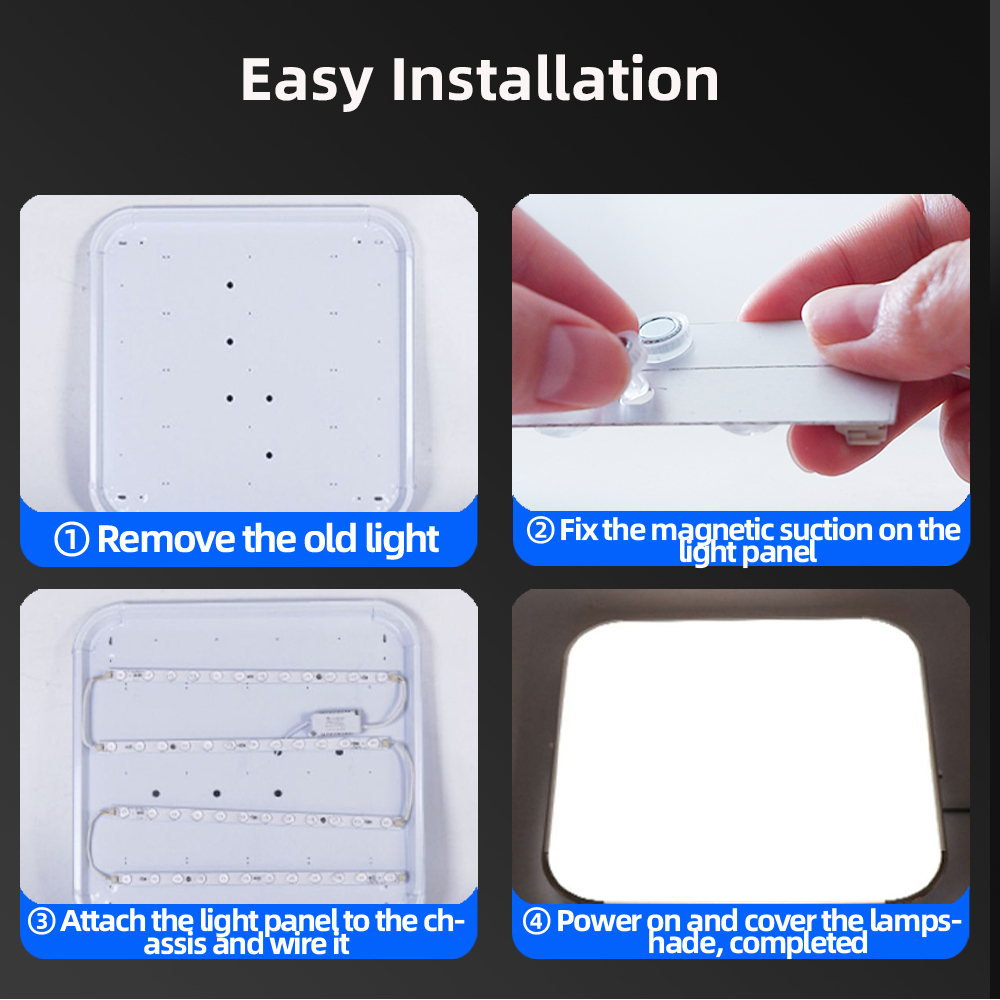 Easy Installation

① Remove the old light

② Fix the magnetic suction on the light panel

③ Attach the light panel to the chassis and wire it

④ Power on and cover the lampshade, completed