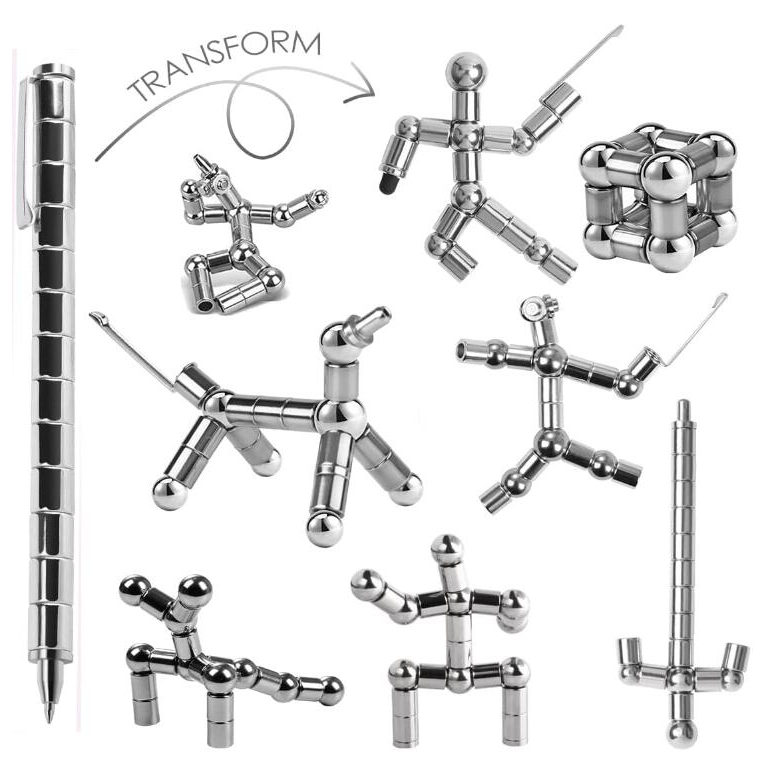 TRANSFORM