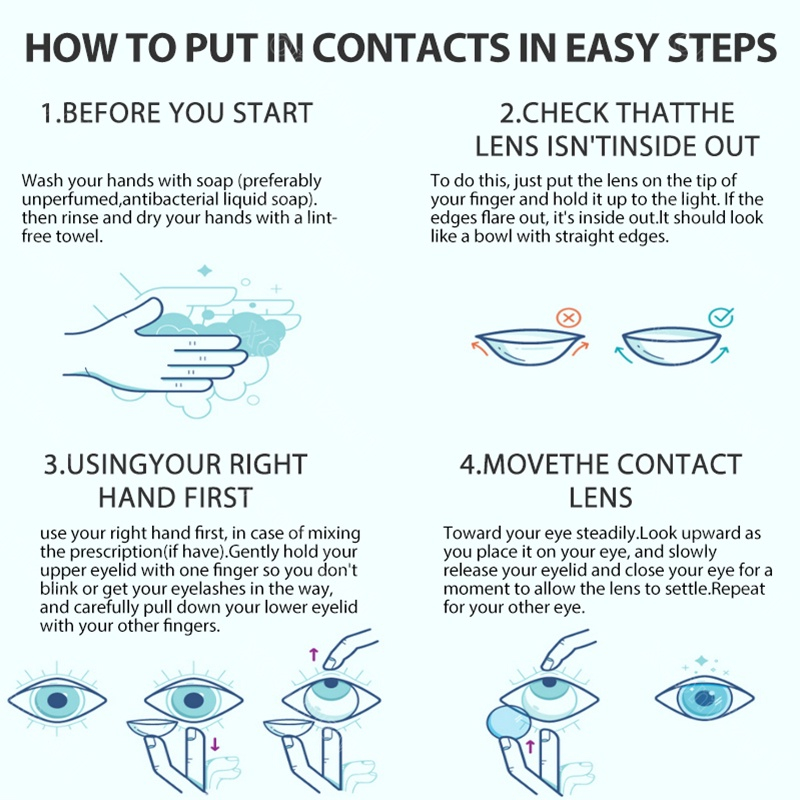 HOW TO PUT IN CONTACTS IN EASY STEPS

1.BEFORE YOU START

Wash your hands with soap (preferably unperfumed,antibacterial liquid soap). then rinse and dry your hands with a lint-free towel.

2.CHECK THATTHE LENS ISN'TINSIDE OUT

To do this, just put the lens on the tip of your finger and hold it up to the light. If the edges flare out, it's inside out.It should look like a bowl with straight edges.

3.USINGYOUR RIGHT HAND FIRST

use your right hand first, in case of mixing the prescription(if have).Gently hold your upper eyelid with one finger so you don't blink or get your eyelashes in the way, and carefully pull down your lower eyelid with your other fingers.

4.MOVETHE CONTACT LENS

Toward your eye steadily.Look upward as you place it on your eye, and slowly release your eyelid and close your eye for a moment to allow the lens to settle.Repeat for your other eye.