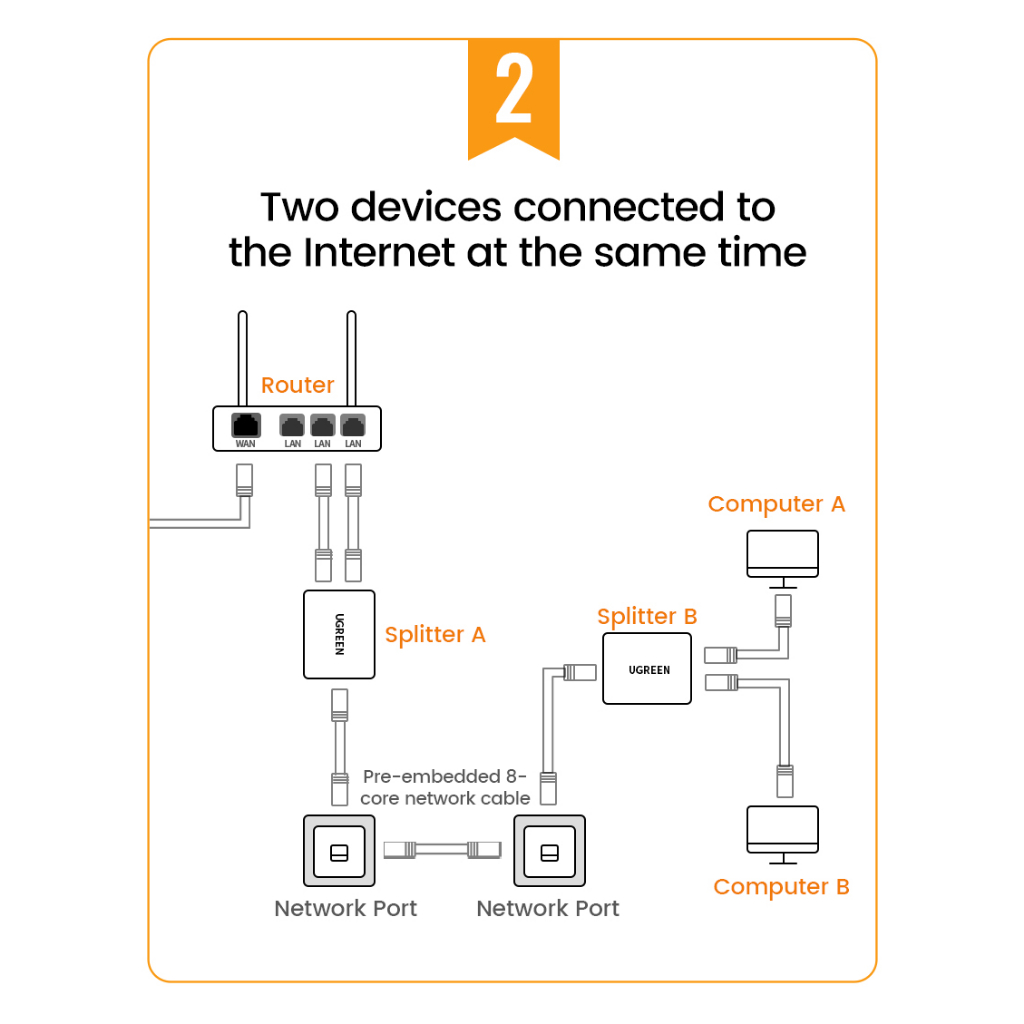 2

Two devices connected to the Internet at the same time

Router

WAN LAN LAN LAN

Computer A

UGREEN

Splitter A

Splitter B

UGREEN

Pre-embedded 8-core network cable

Network Port

Network Port

Computer B