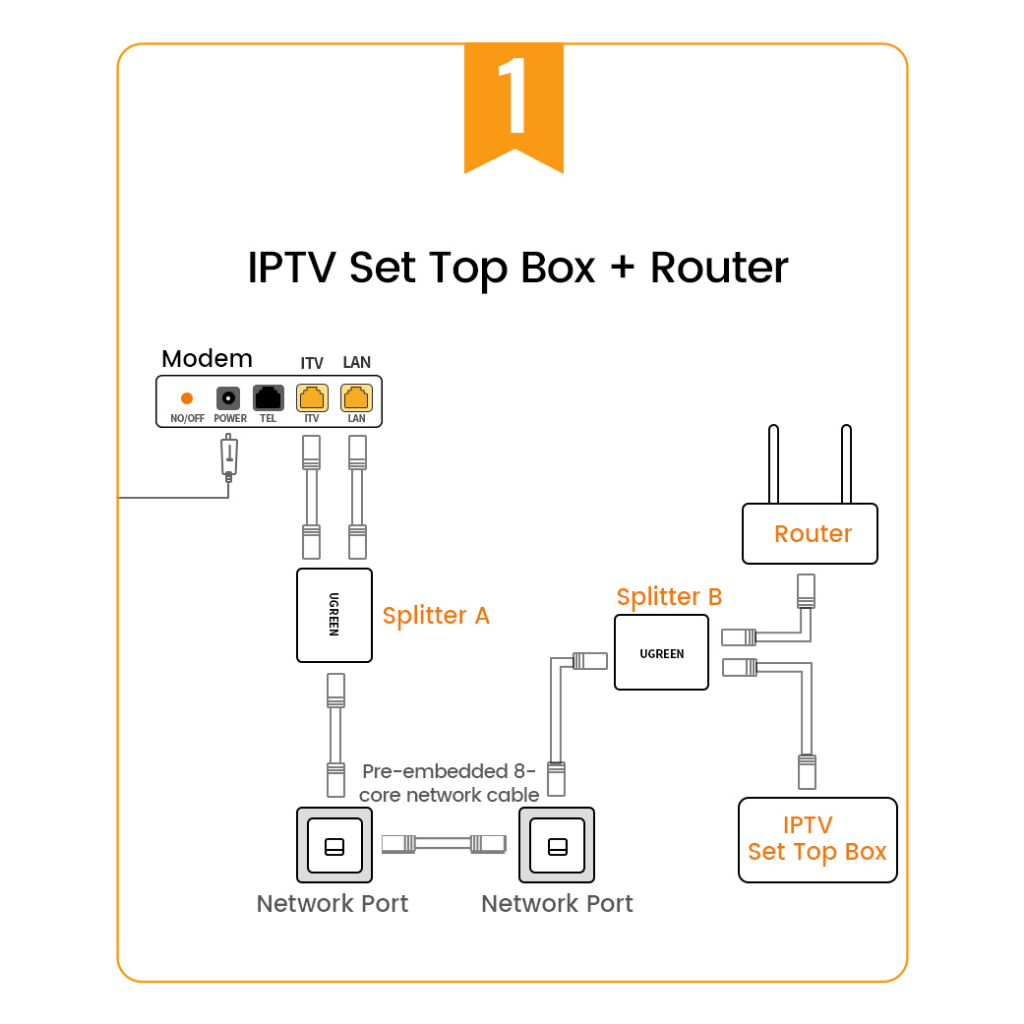 1

IPTV Set Top Box + Router

Modem
ITV LAN
NO/OFF POWER TEL ITV LAN

Router

UGREEN
Splitter A

Splitter B
UGREEN

Pre-embedded 8-core network cable

IPTV
Set Top Box

Network Port
Network Port