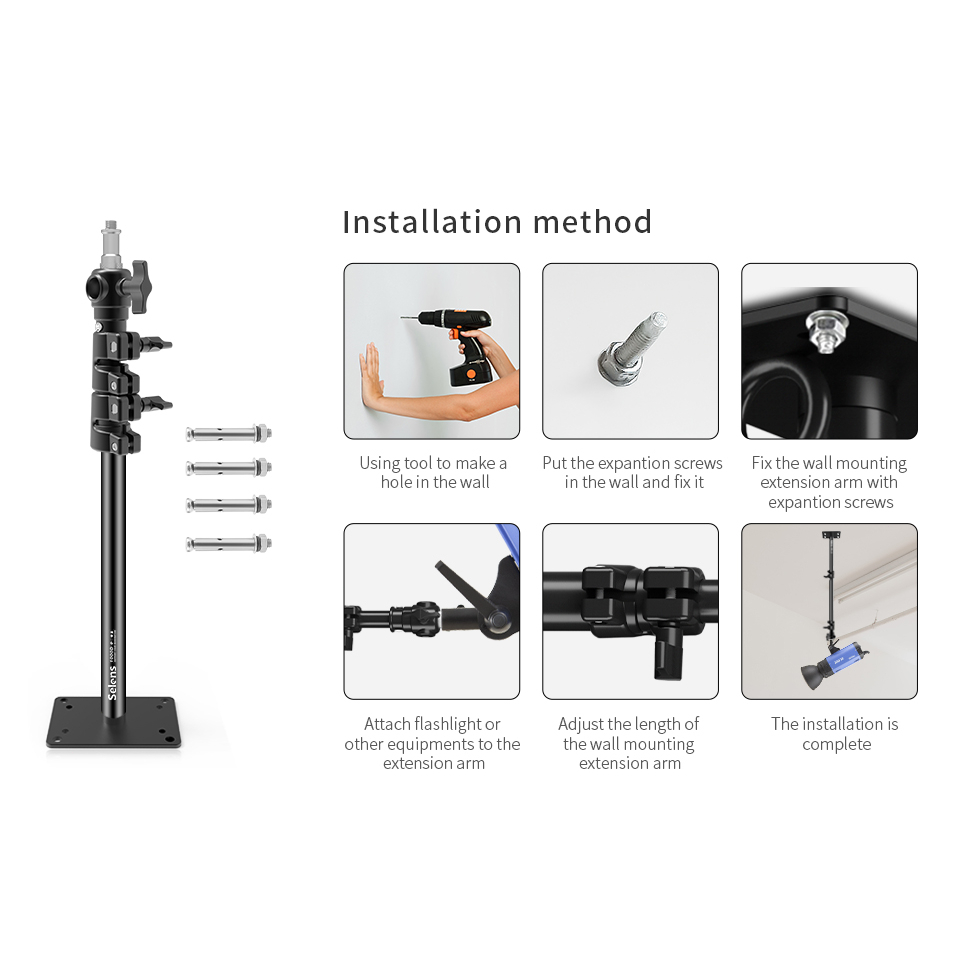 Selens

Installation method

Using tool to make a hole in the wall

Put the expantion screws in the wall and fix it

Fix the wall mounting extension arm with expantion screws

Attach flashlight or other equipments to the extension arm

Adjust the length of the wall mounting extension arm

The installation is complete