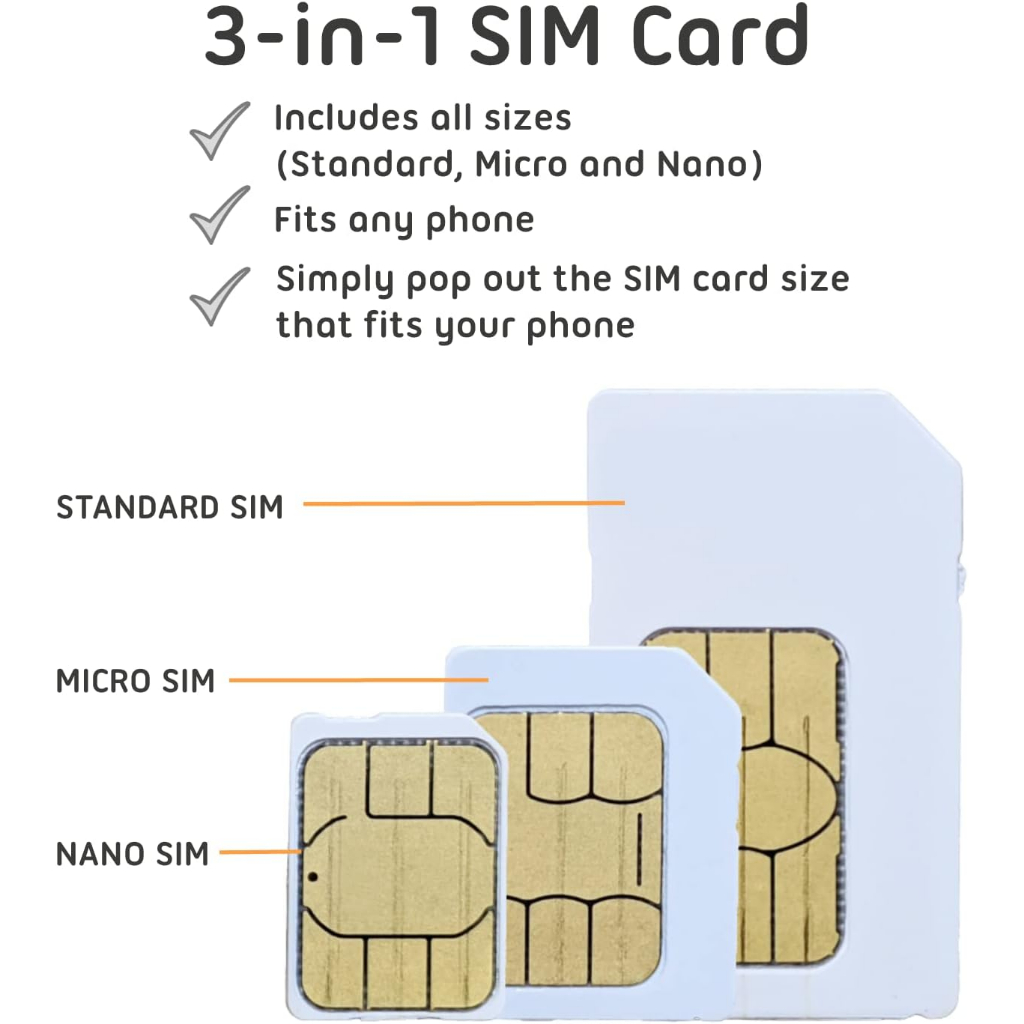 3-in-1 SIM Card

Includes all sizes (Standard, Micro and Nano)

Fits any phone

Simply pop out the SIM card size that fits your phone

STANDARD SIM

MICRO SIM

NANO SIM