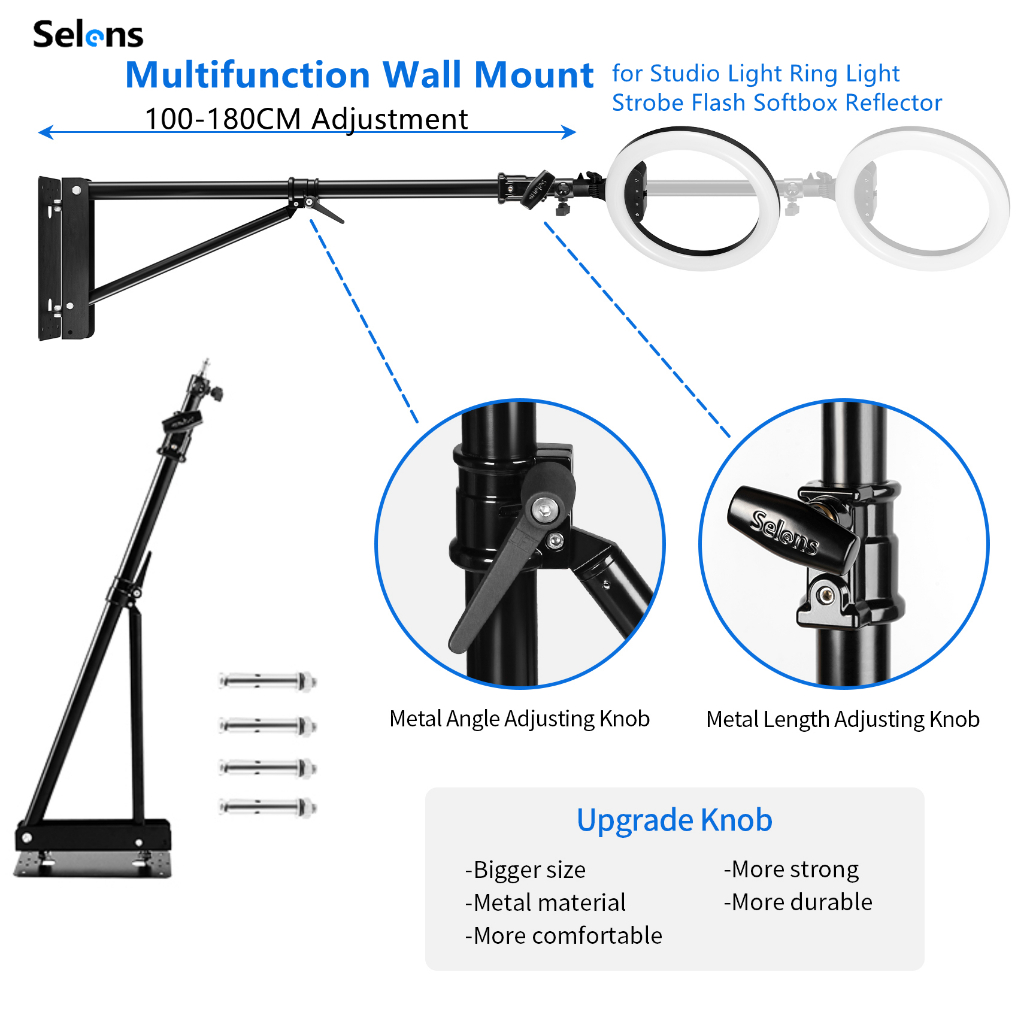 Selens

Multifunction Wall Mount for Studio Light Ring Light Strobe Flash Softbox Reflector

100-180CM Adjustment

Selens

Metal Angle Adjusting Knob

Metal Length Adjusting Knob

Upgrade Knob

-Bigger size
-Metal material
-More comfortable

-More strong
-More durable