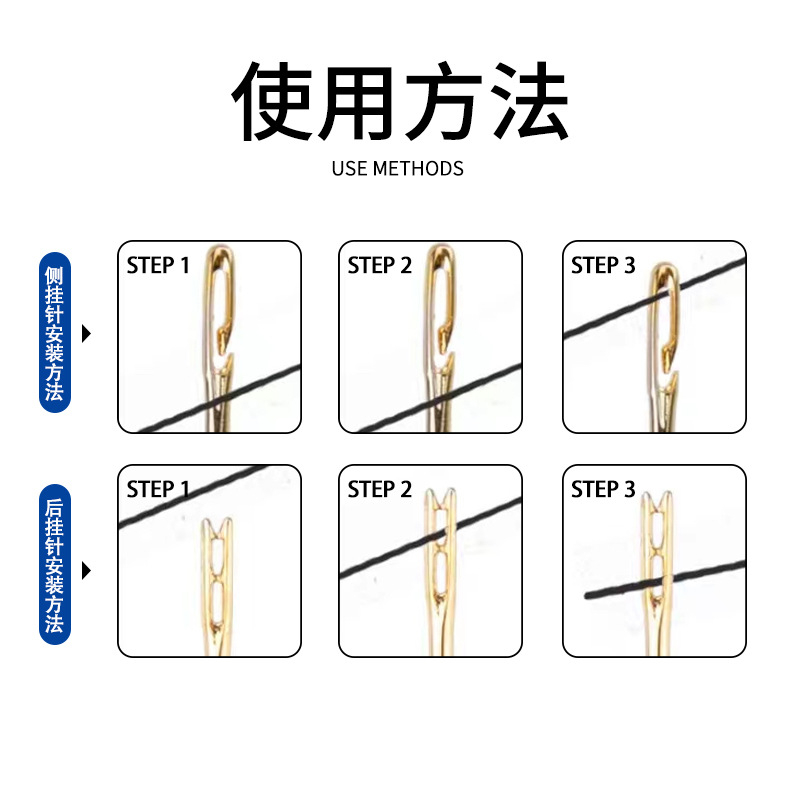 使用方法

USE METHODS

侧挂针安装方法

STEP 1

STEP 2

STEP 3

后挂针安装方法

STEP 1

STEP 2

STEP 3