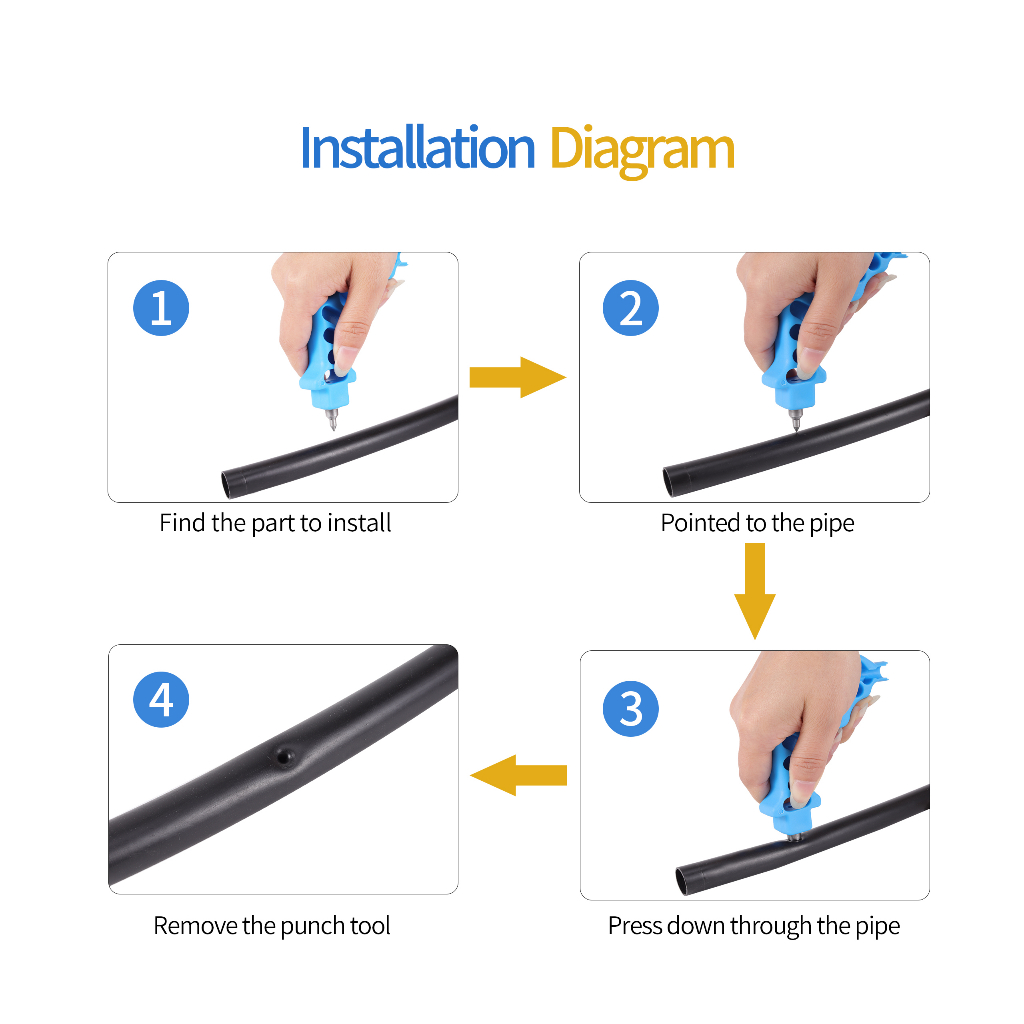 Installation Diagram

1

Find the part to install

2

Pointed to the pipe

3

Press down through the pipe

4

Remove the punch tool