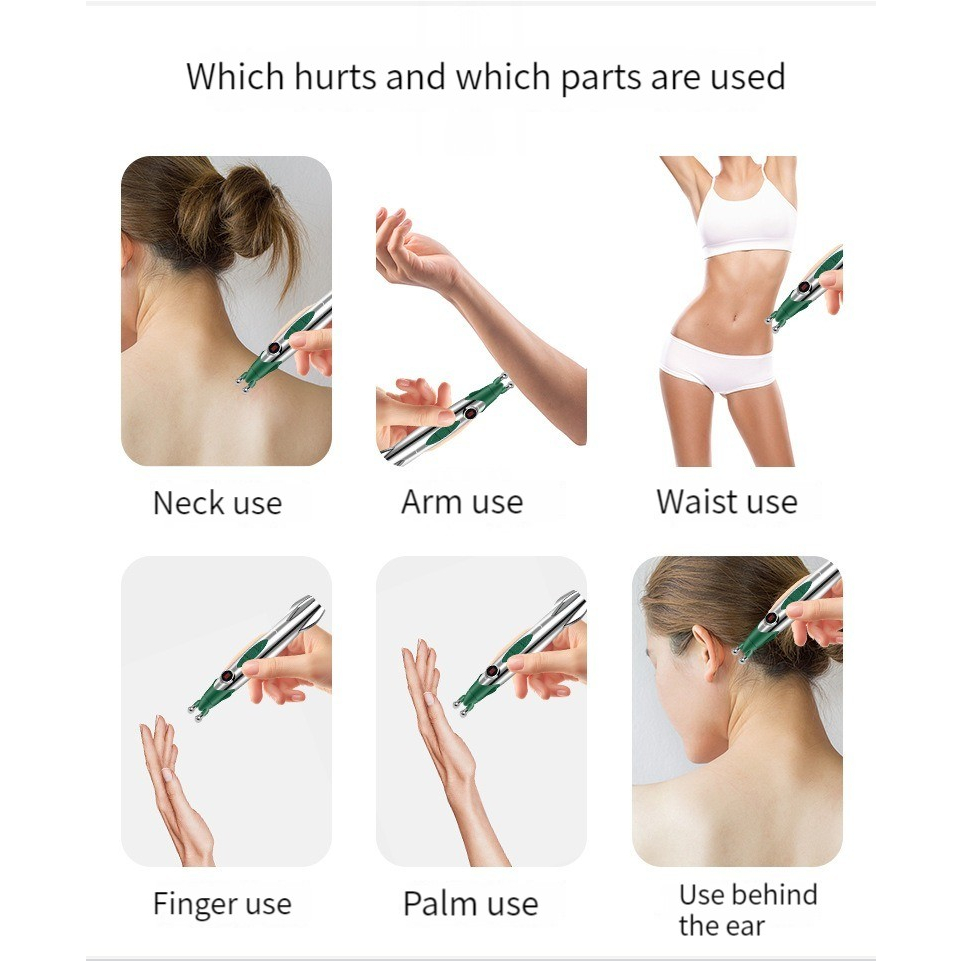 Which hurts and which parts are used

Neck use

Arm use

Waist use

Finger use

Palm use

Use behind the ear