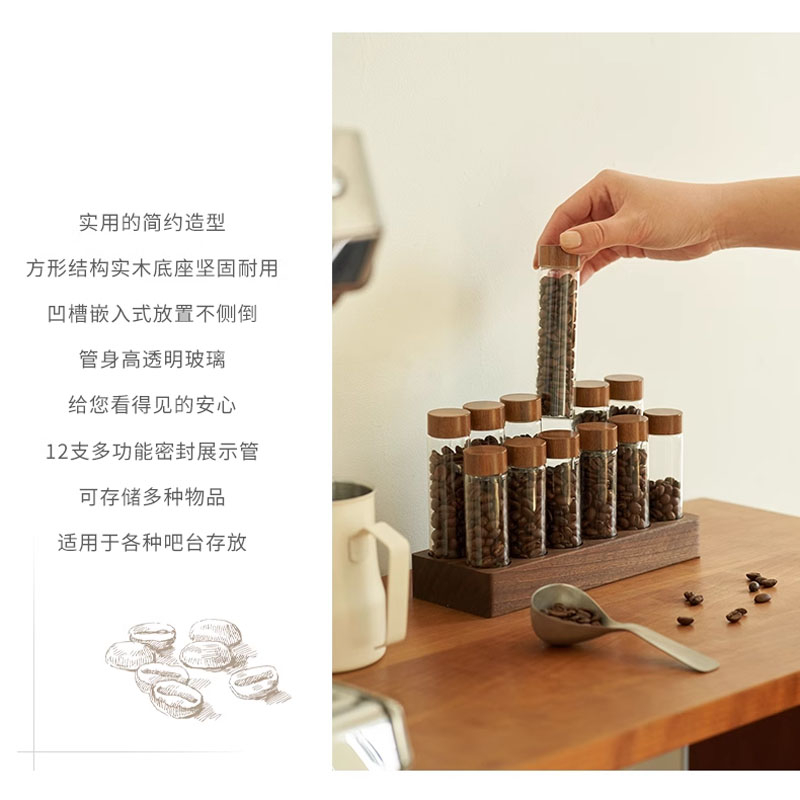 实用的简约造型

方形结构实木底座坚固耐用

凹槽嵌入式放置不侧倒

管身高透明玻璃

给您看得见的安心

12支多功能密封展示管

可存储多种物品

适用于各种吧台存放