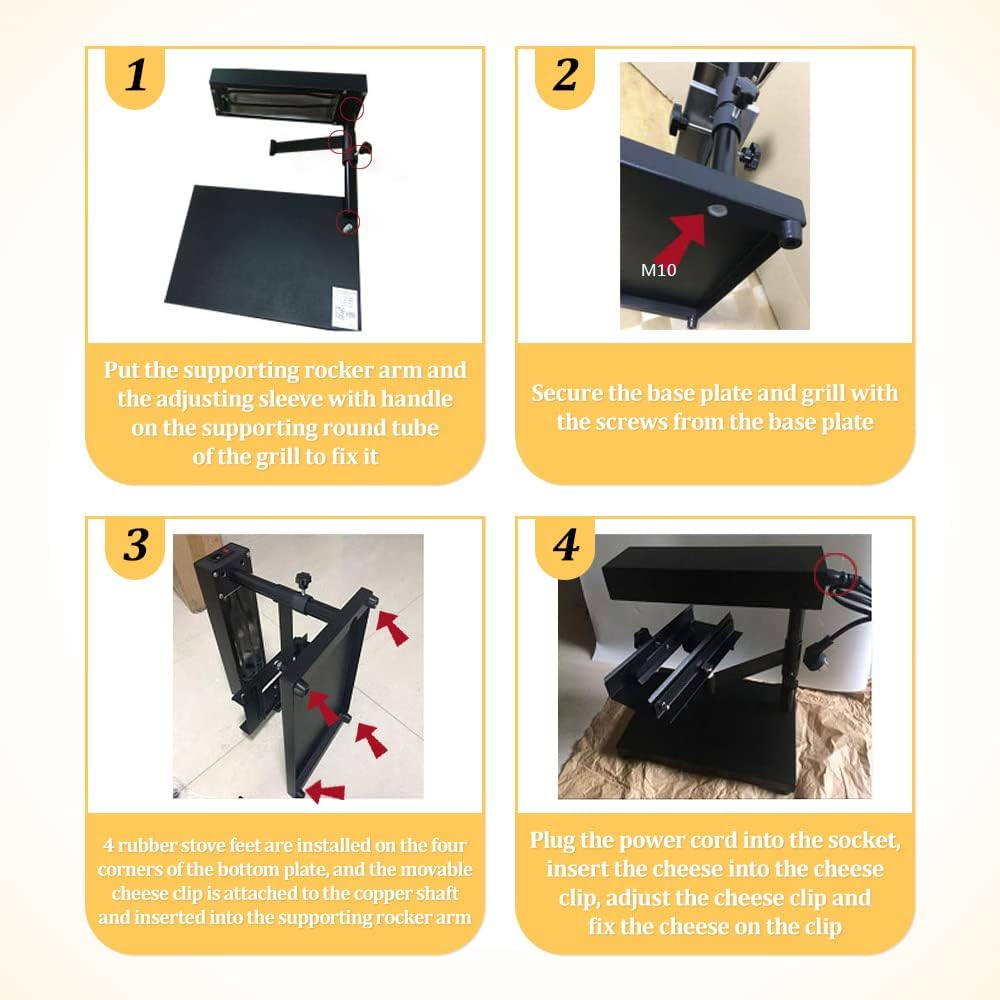 1

Put the supporting rocker arm and the adjusting sleeve with handle on the supporting round tube of the grill to fix it

2

M10

Secure the base plate and grill with the screws from the base plate

3

4 rubber stove feet are installed on the four corners of the bottom plate, and the movable cheese clip is attached to the copper shaft and inserted into the supporting rocker arm

4

Plug the power cord into the socket, insert the cheese into the cheese clip, adjust the cheese clip and fix the cheese on the clip