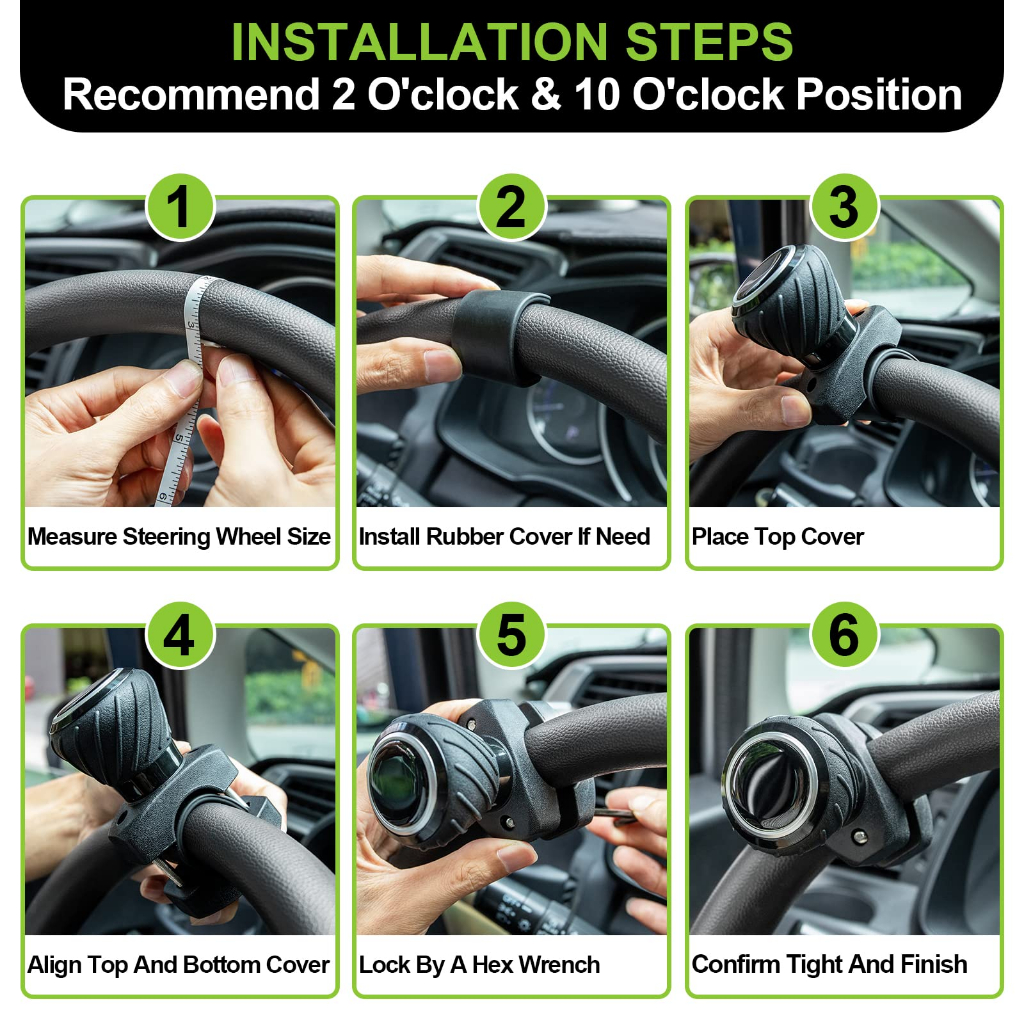 INSTALLATION STEPS
Recommend 2 O'clock & 10 O'clock Position

1
Measure Steering Wheel Size

2
Install Rubber Cover If Need

3
Place Top Cover

4
Align Top And Bottom Cover

5
Lock By A Hex Wrench

6
Confirm Tight And Finish