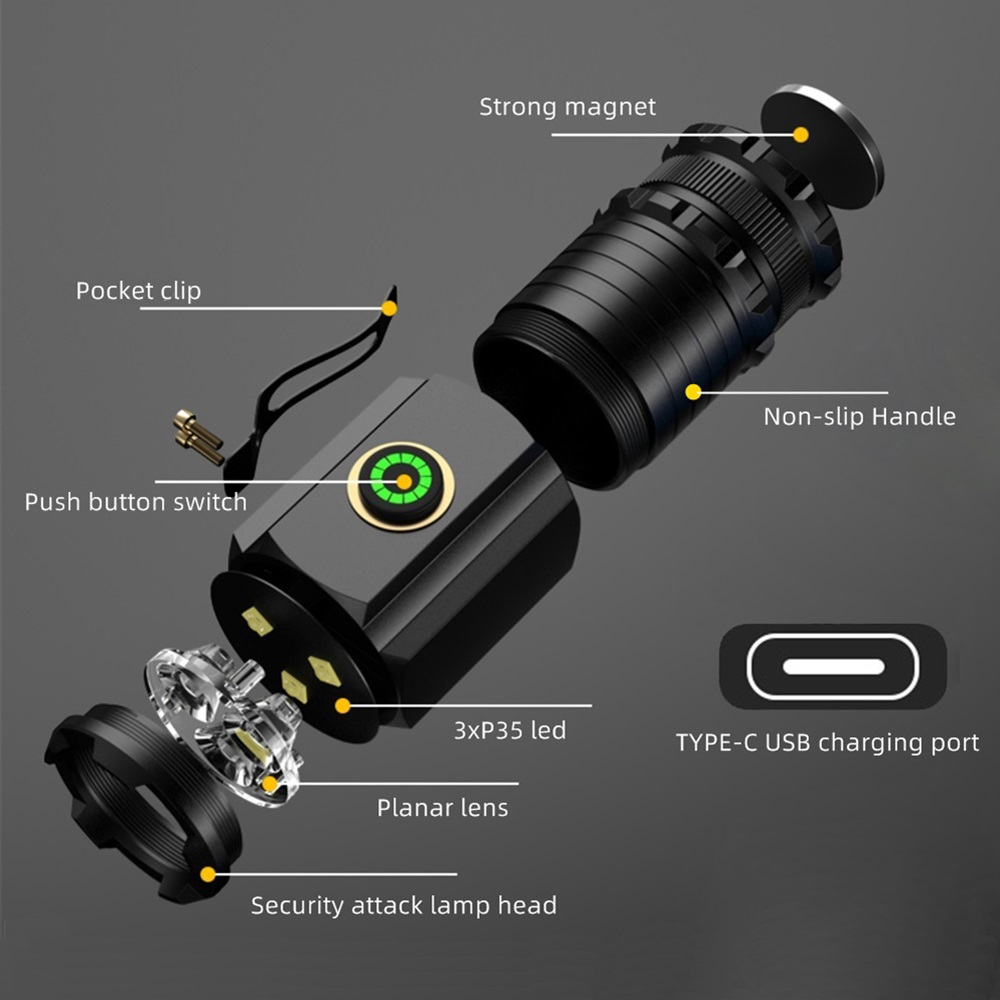 Strong magnet

Pocket clip

Non-slip Handle

Push button switch

3xP35 led

TYPE-C USB charging port

Planar lens

Security attack lamp head