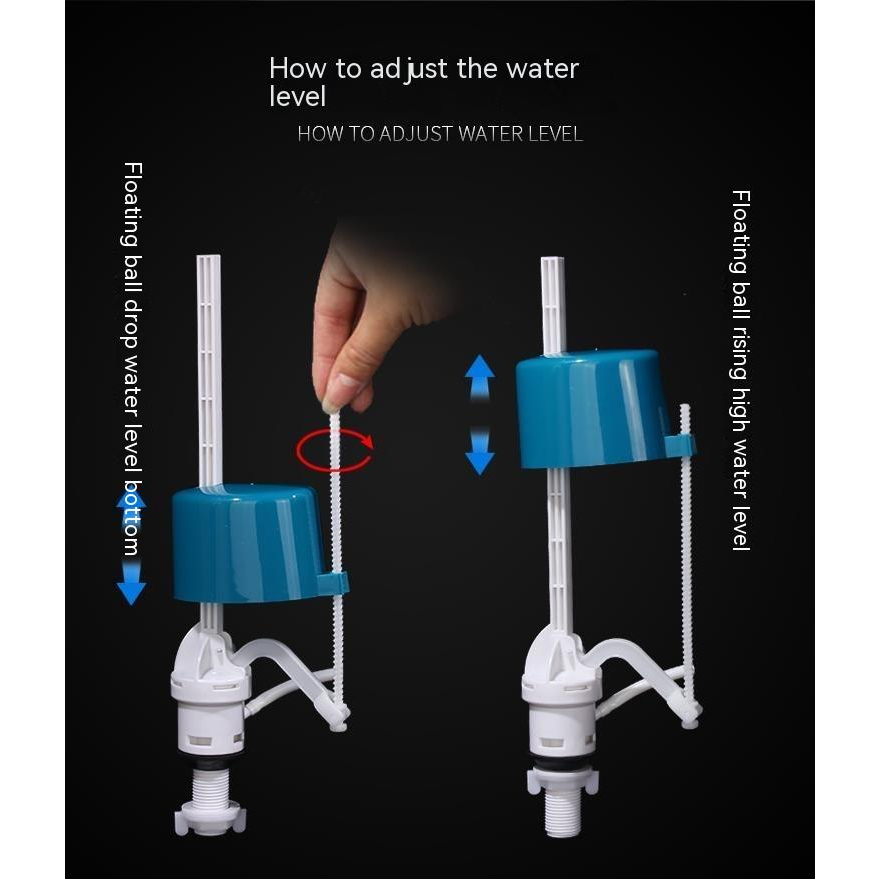 How to adjust the water level

HOW TO ADJUST WATER LEVEL

Floating ball drop water level bottom

Floating ball rising high water level