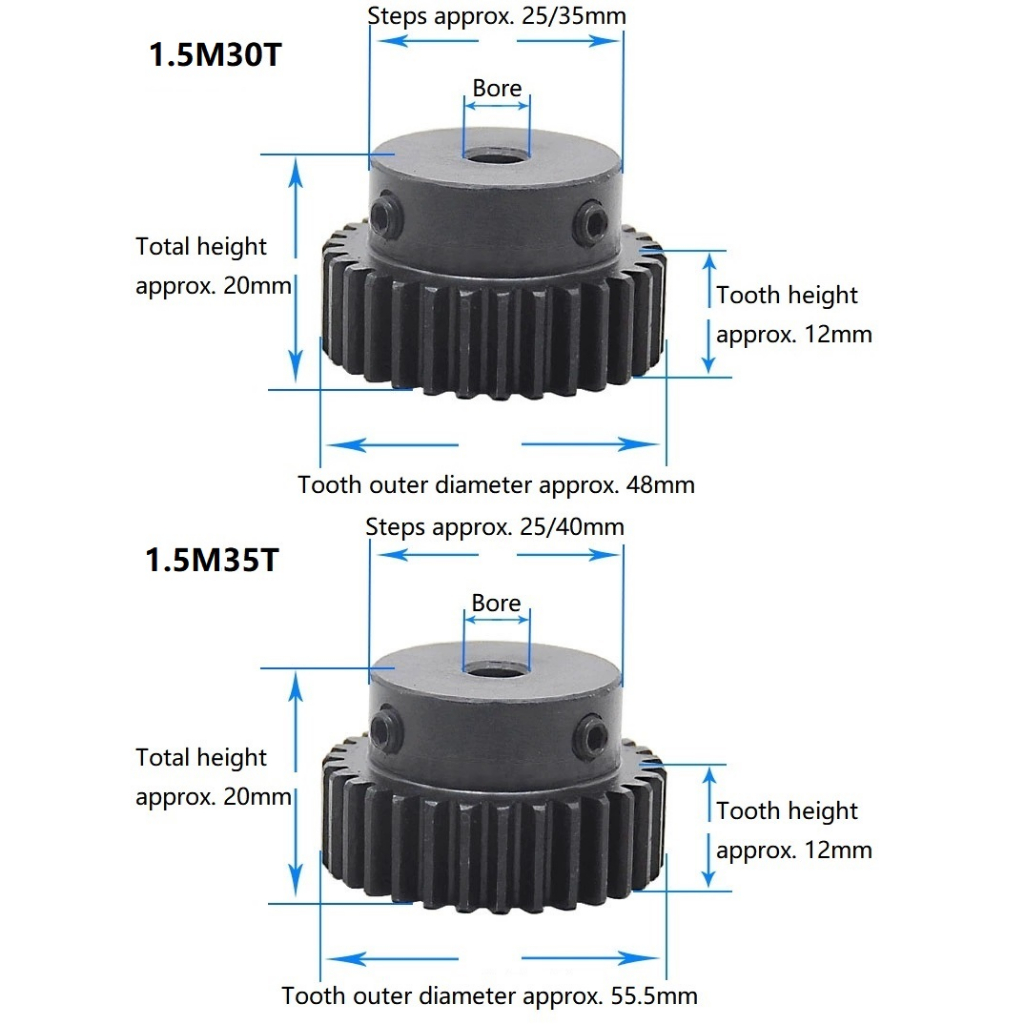 Steps approx. 25/35mm

1.5M30T

Bore

Total height approx. 20mm

Tooth height approx. 12mm

Tooth outer diameter approx. 48mm

Steps approx. 25/40mm

1.5M35T

Bore

Total height approx. 20mm

Tooth height approx. 12mm

Tooth outer diameter approx. 55.5mm