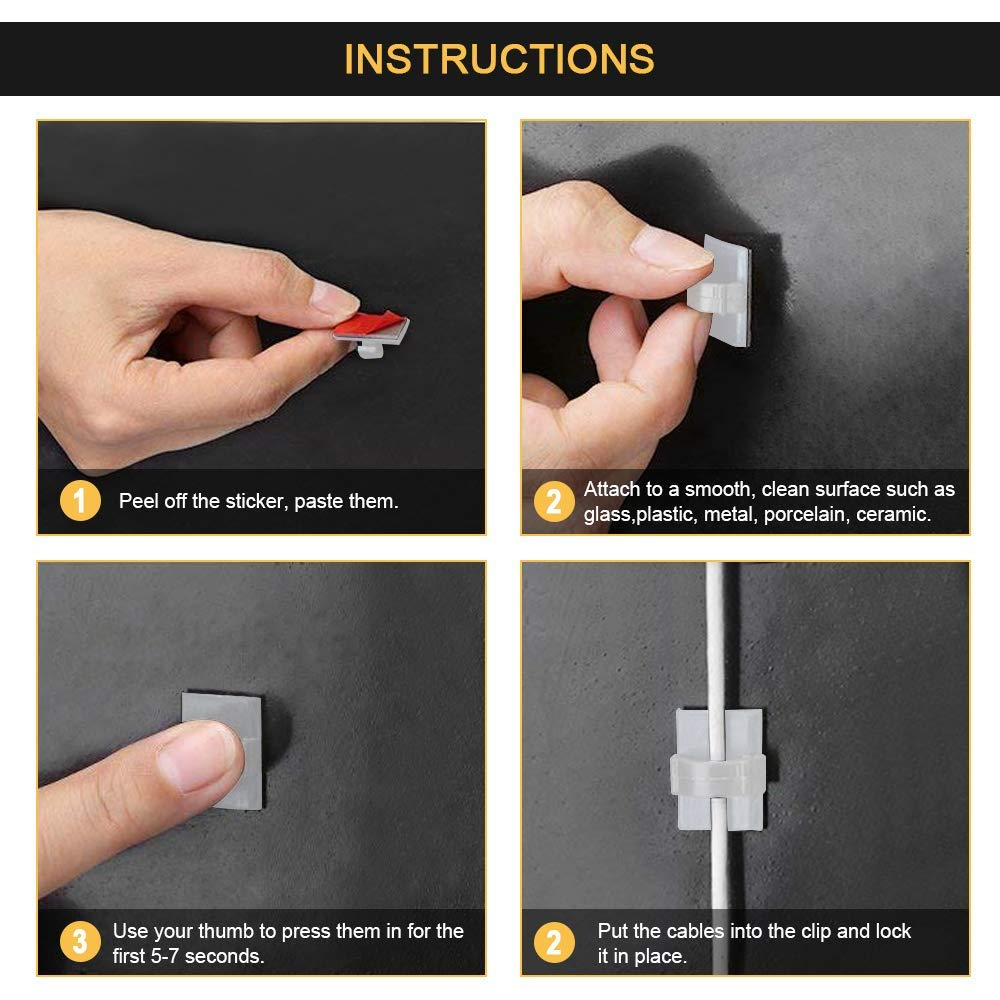 INSTRUCTIONS

1 Peel off the sticker, paste them.

2 Attach to a smooth, clean surface such as glass,plastic, metal, porcelain, ceramic.

3 Use your thumb to press them in for the first 5-7 seconds.

2 Put the cables into the clip and lock it in place.