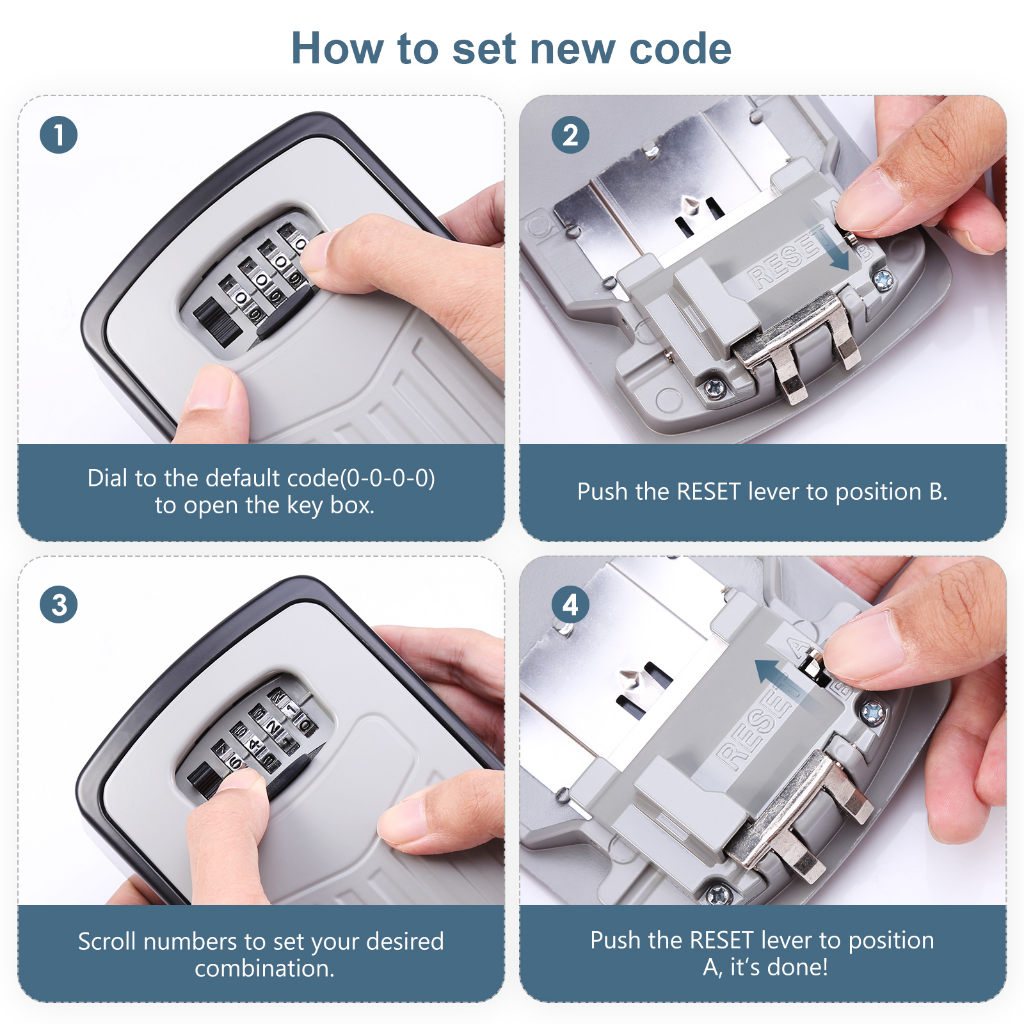 How to set new code

1

Dial to the default code(0-0-0-0) to open the key box.

2

RESET

Push the RESET lever to position B.

3

Scroll numbers to set your desired combination.

4

RESET

Push the RESET lever to position A, it's done!